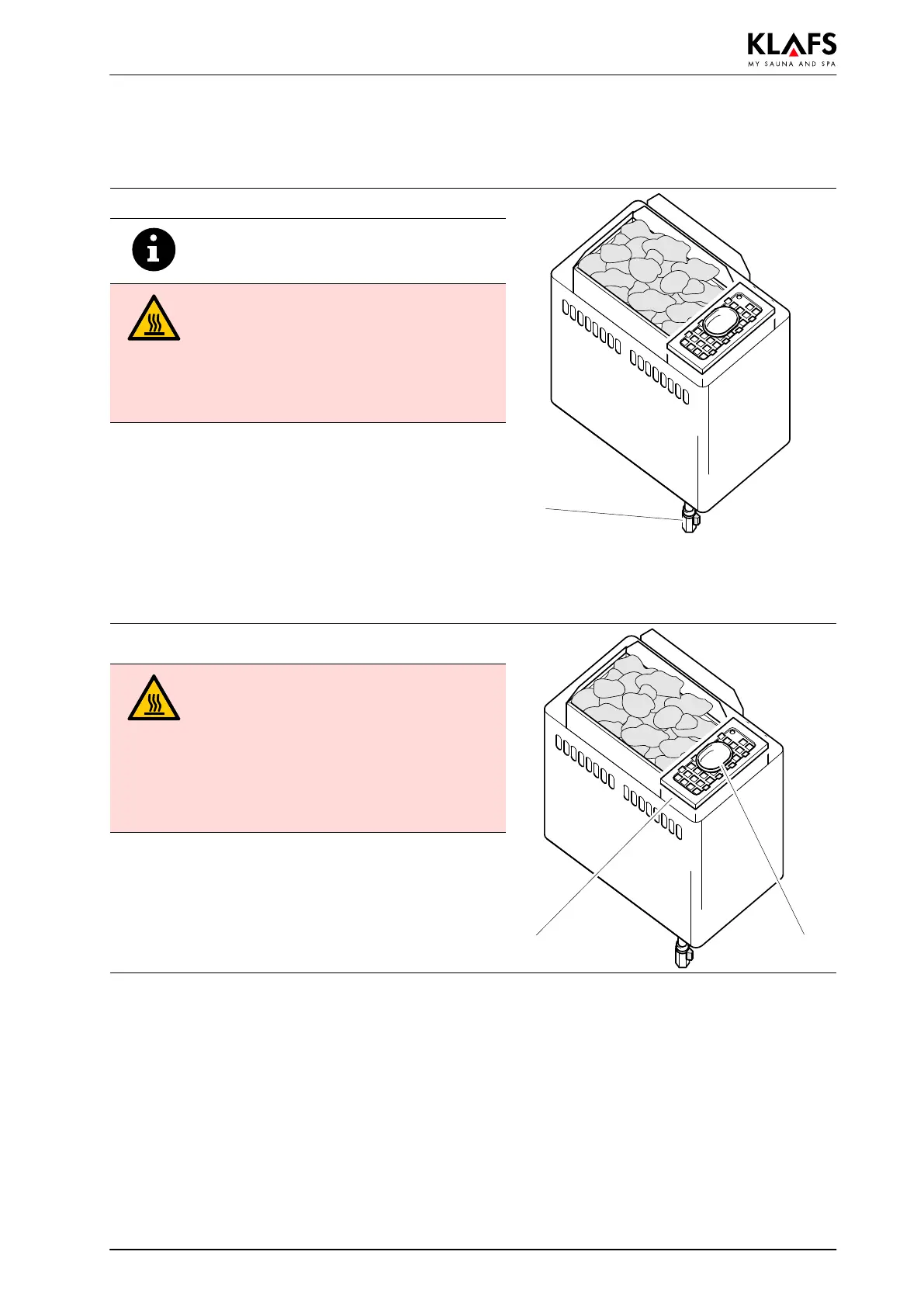 KLAFS
MY SAUNA AND SPA