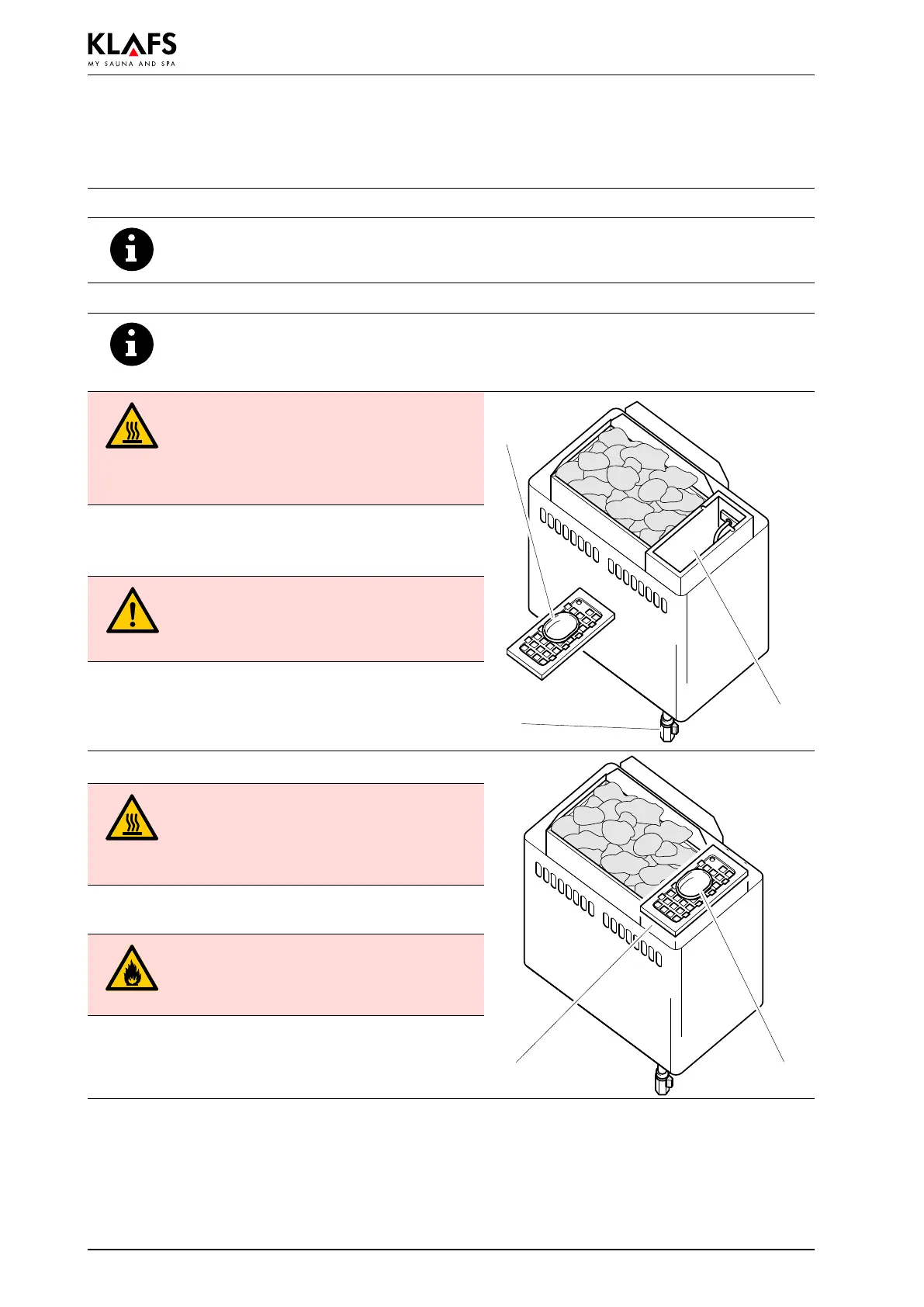 KLAFS
MY SAUNA AND SPA