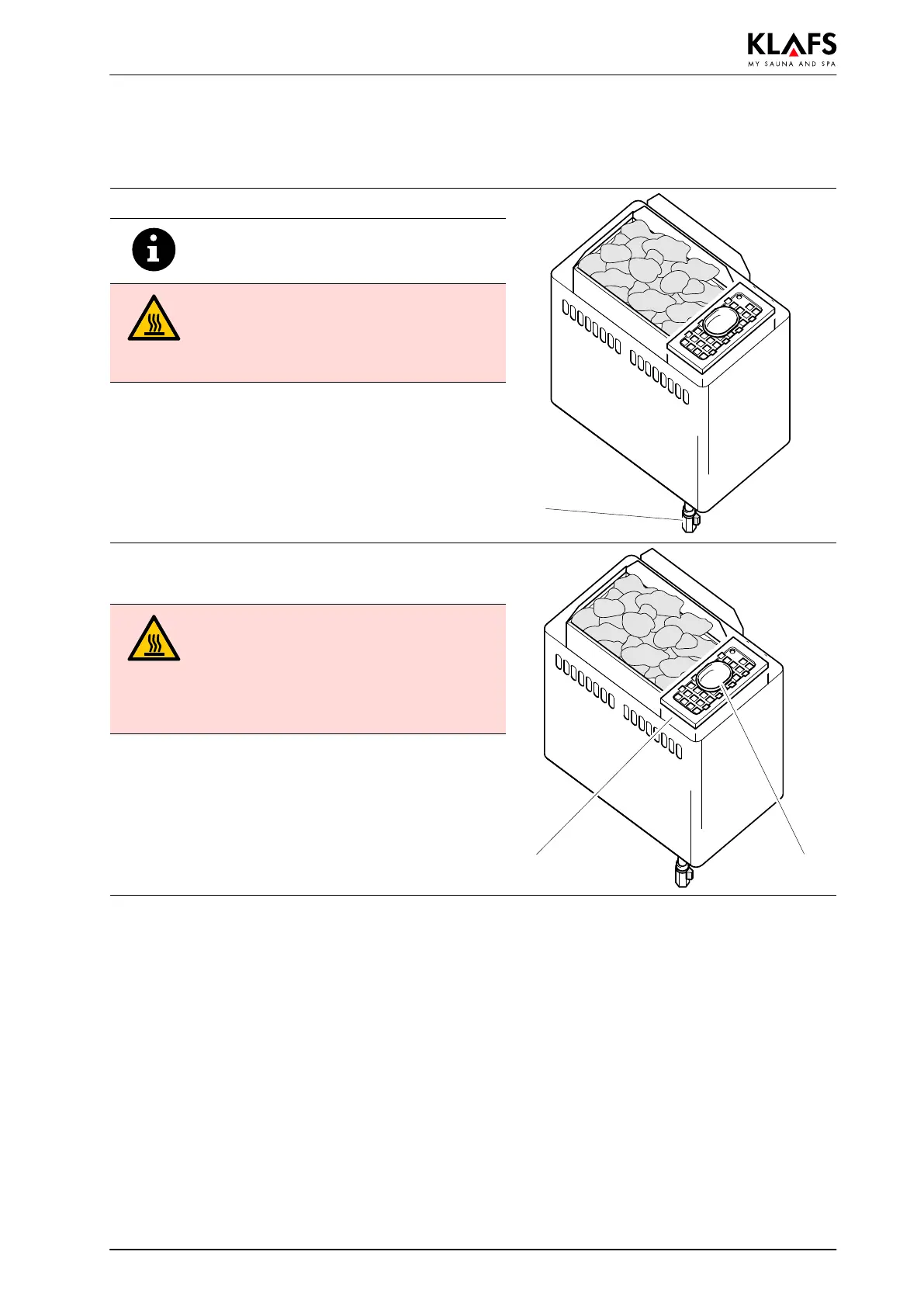 KLAFS
MY SAUNA AND SPA