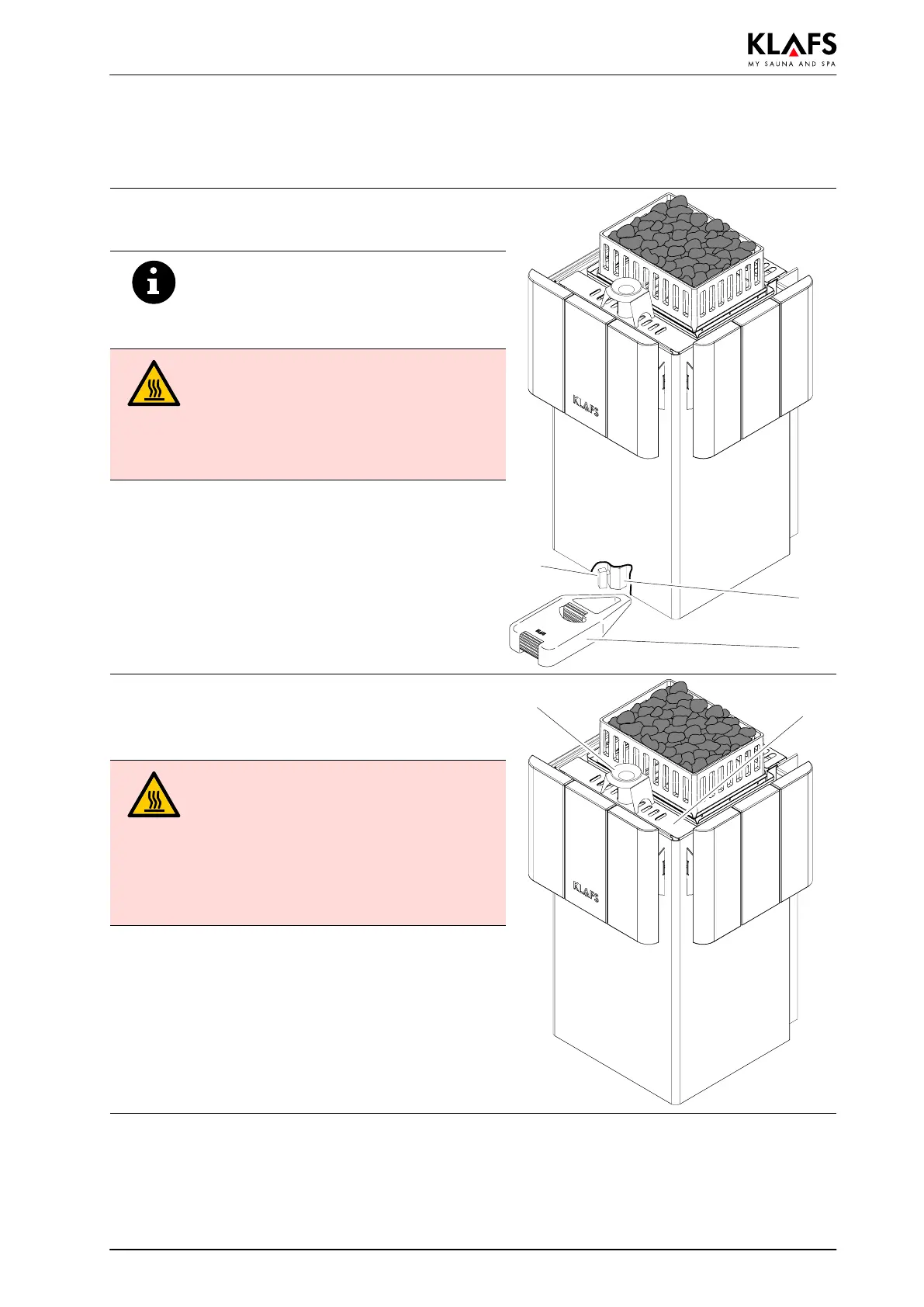 KLAFS
MY SAUNA AND SPA

KLAFS

KLAFS

KLAFS