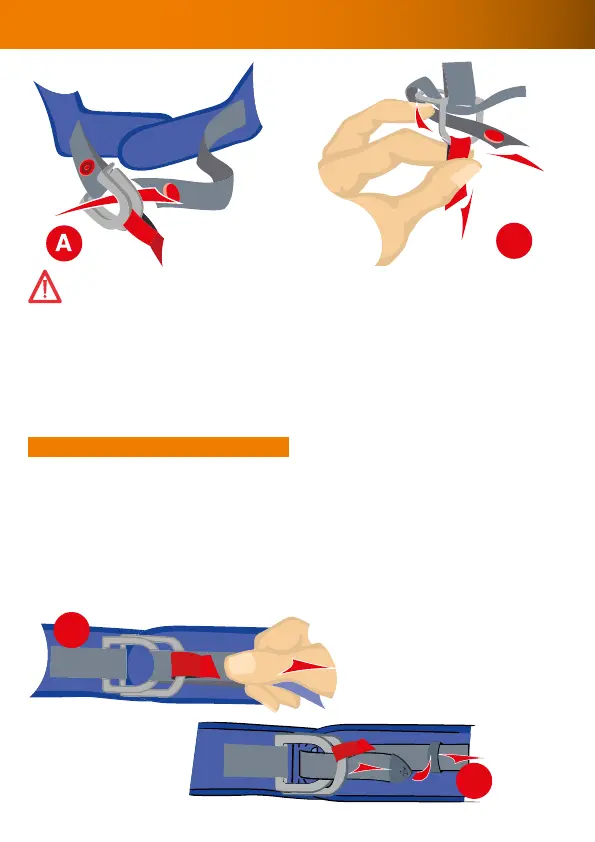 A