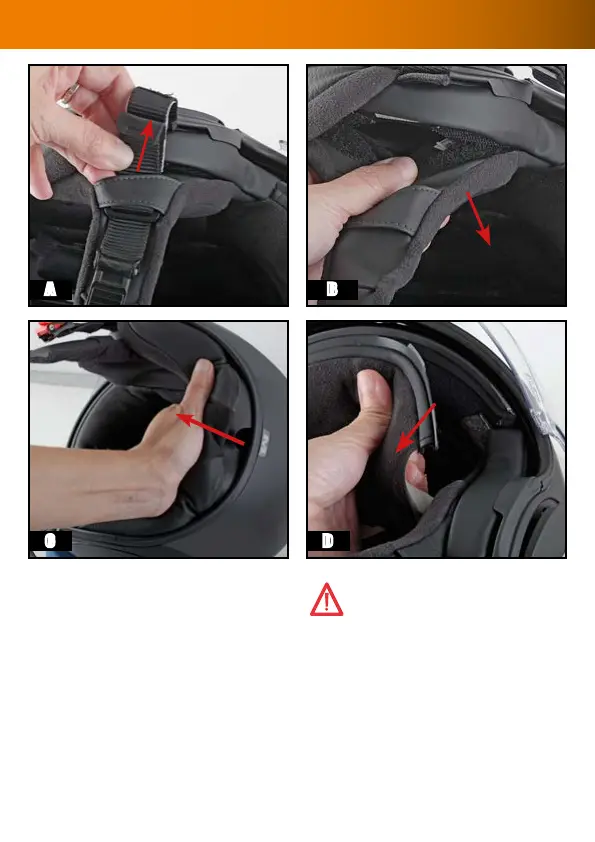 A

B

C

D