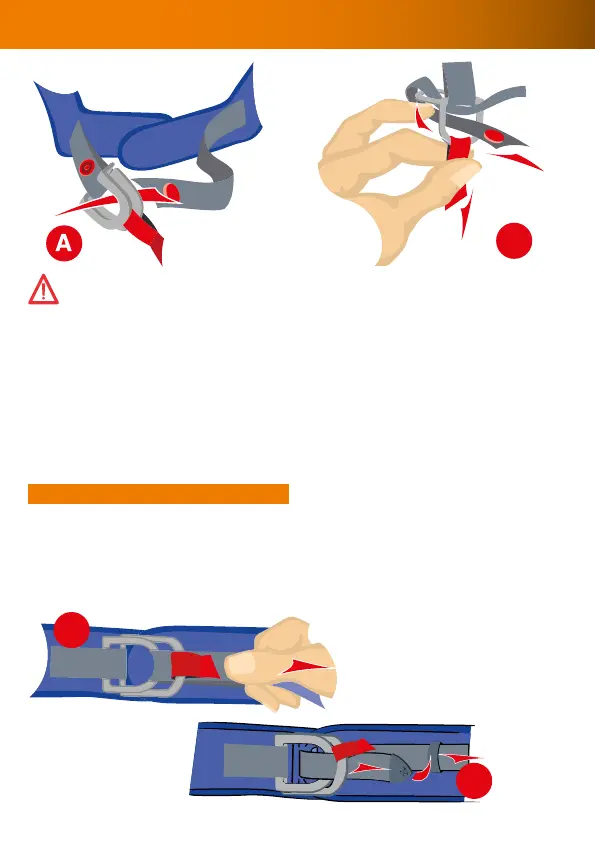 A