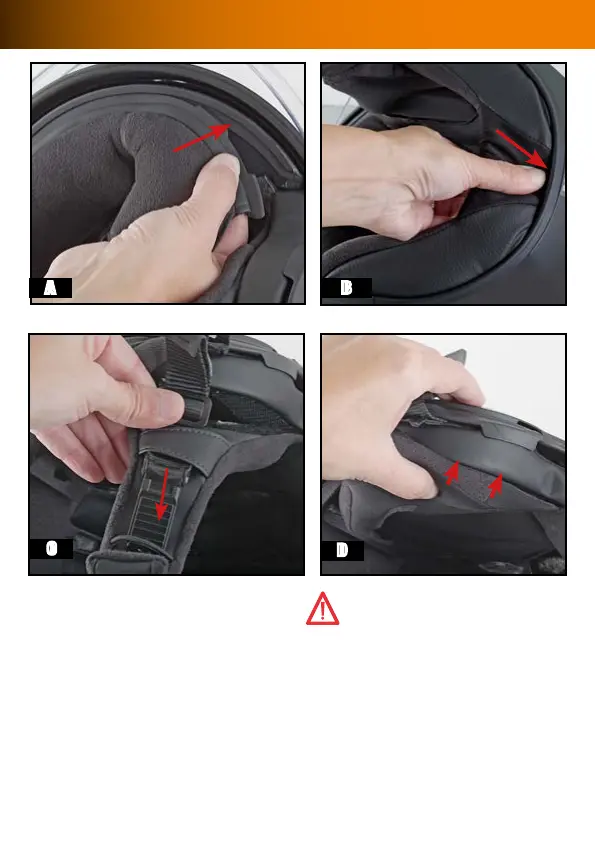 A

B

C

D