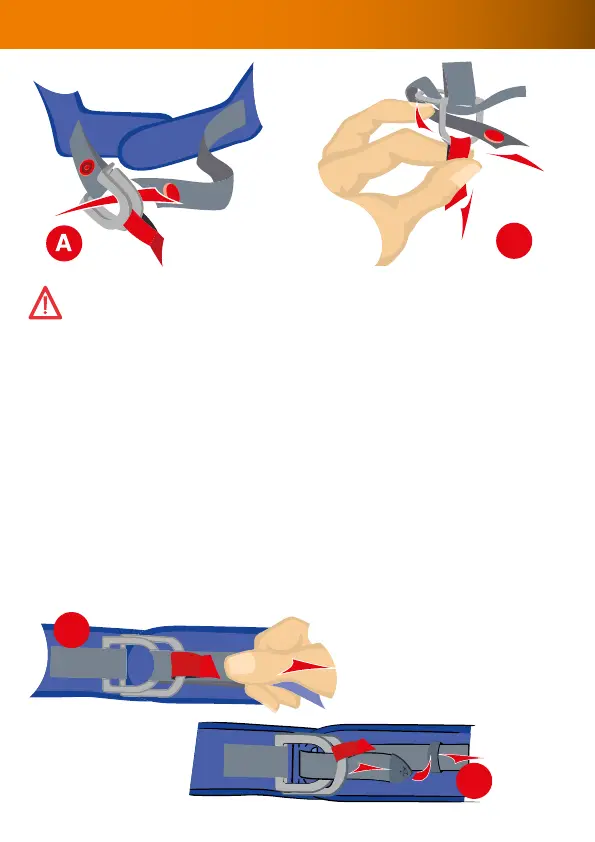 A