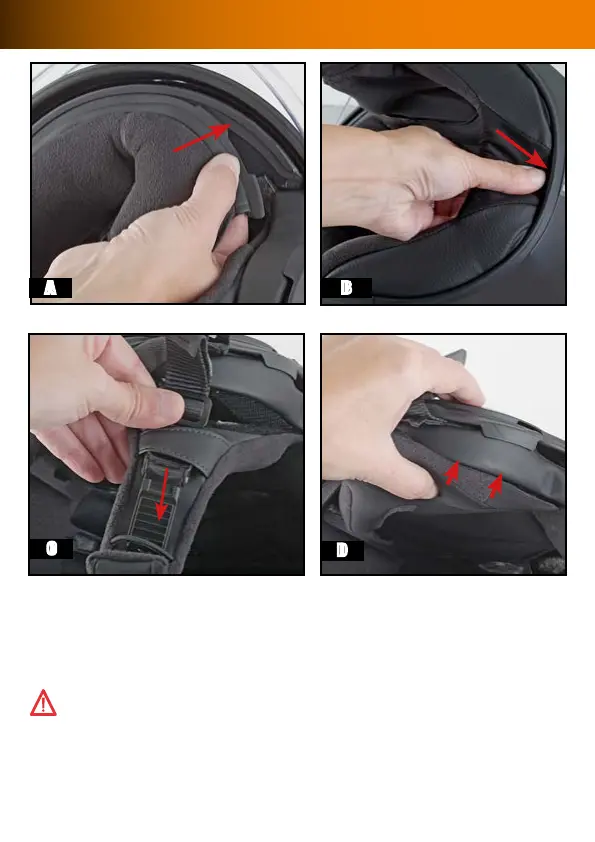 A

B

C

D