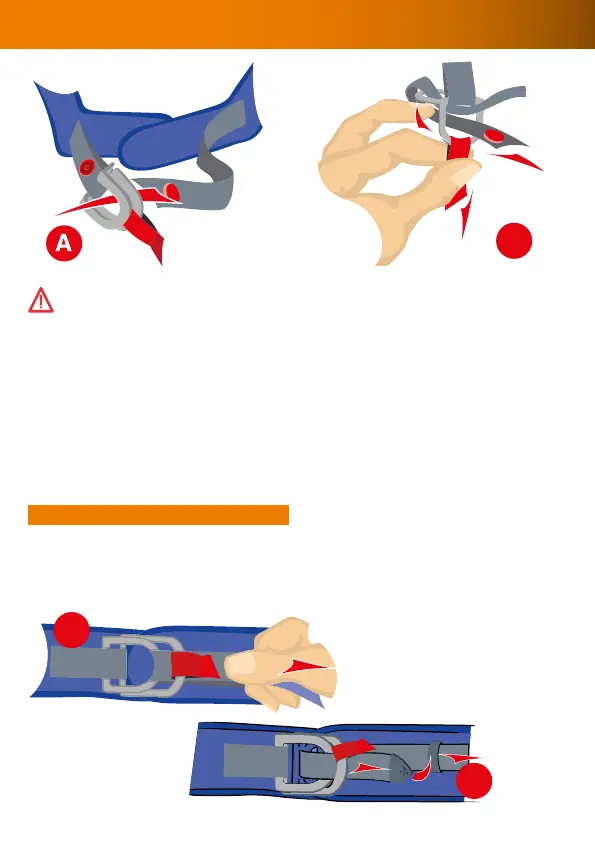 A