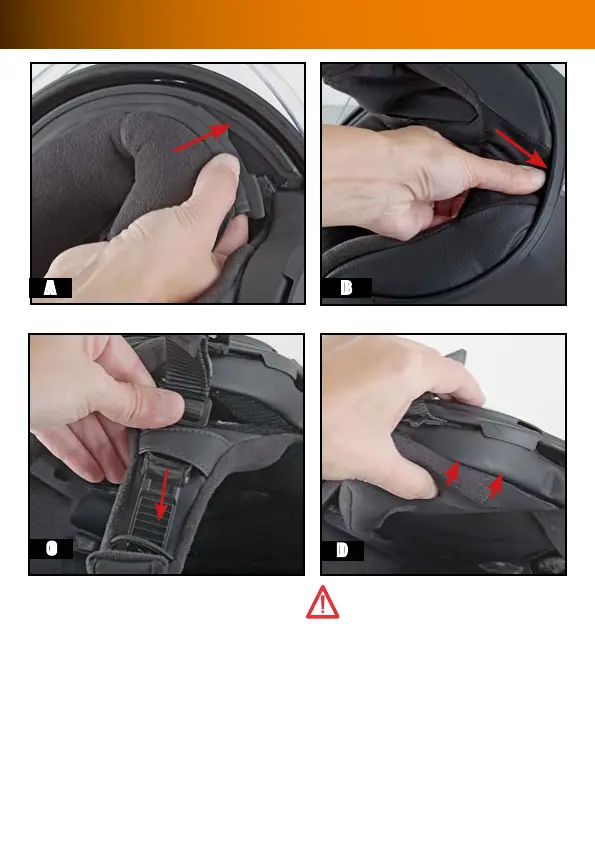 A

B

C

D