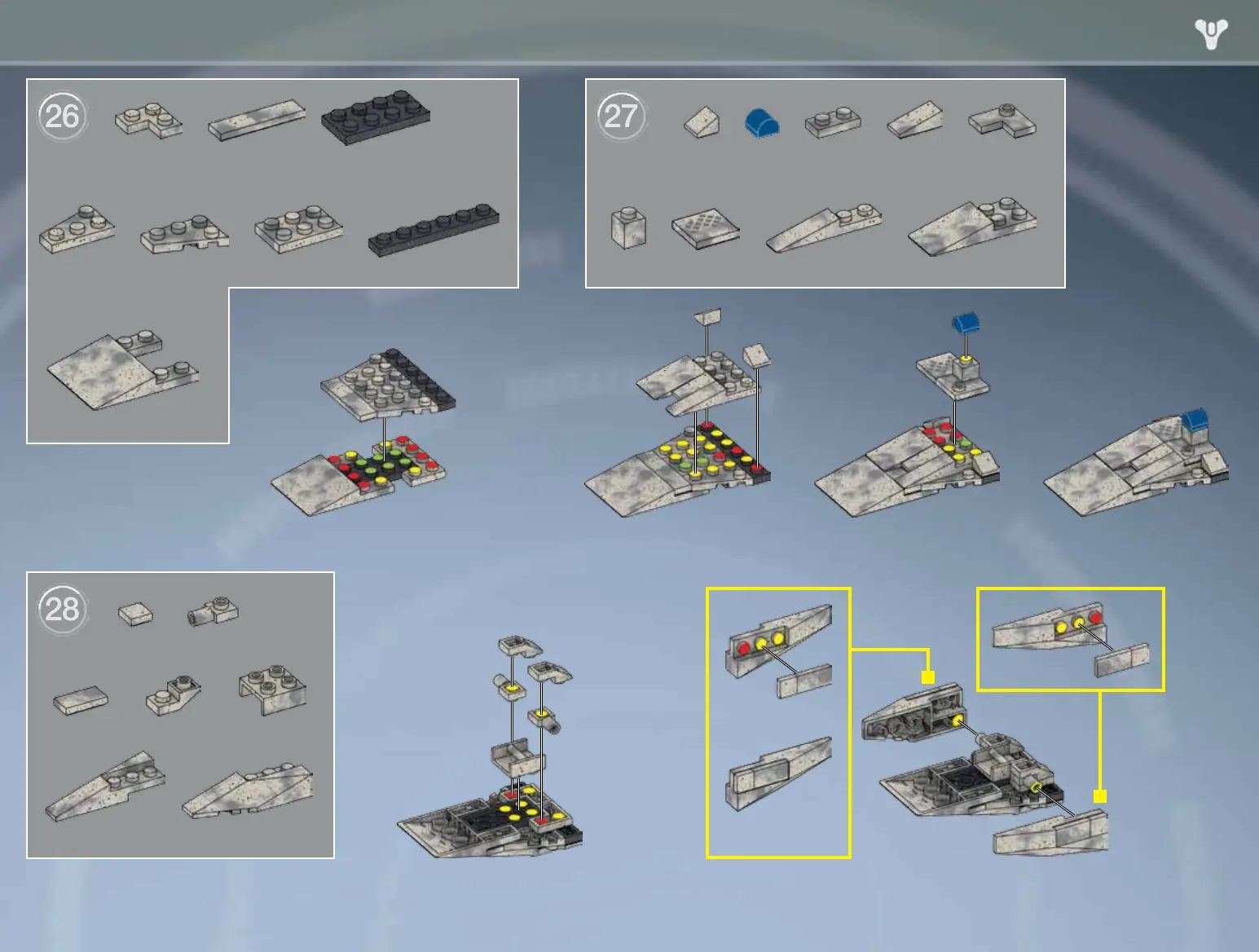 26

27

28