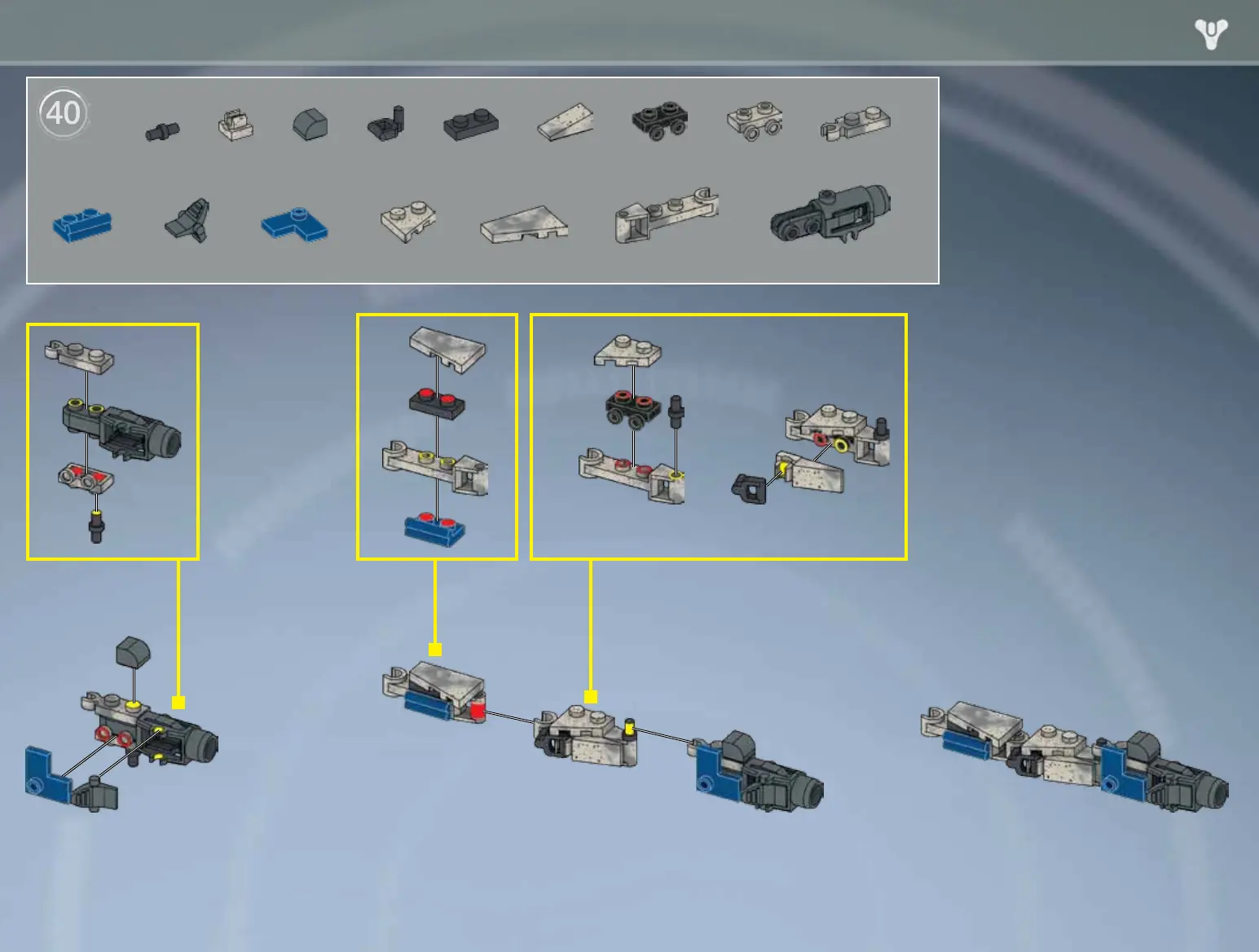 40