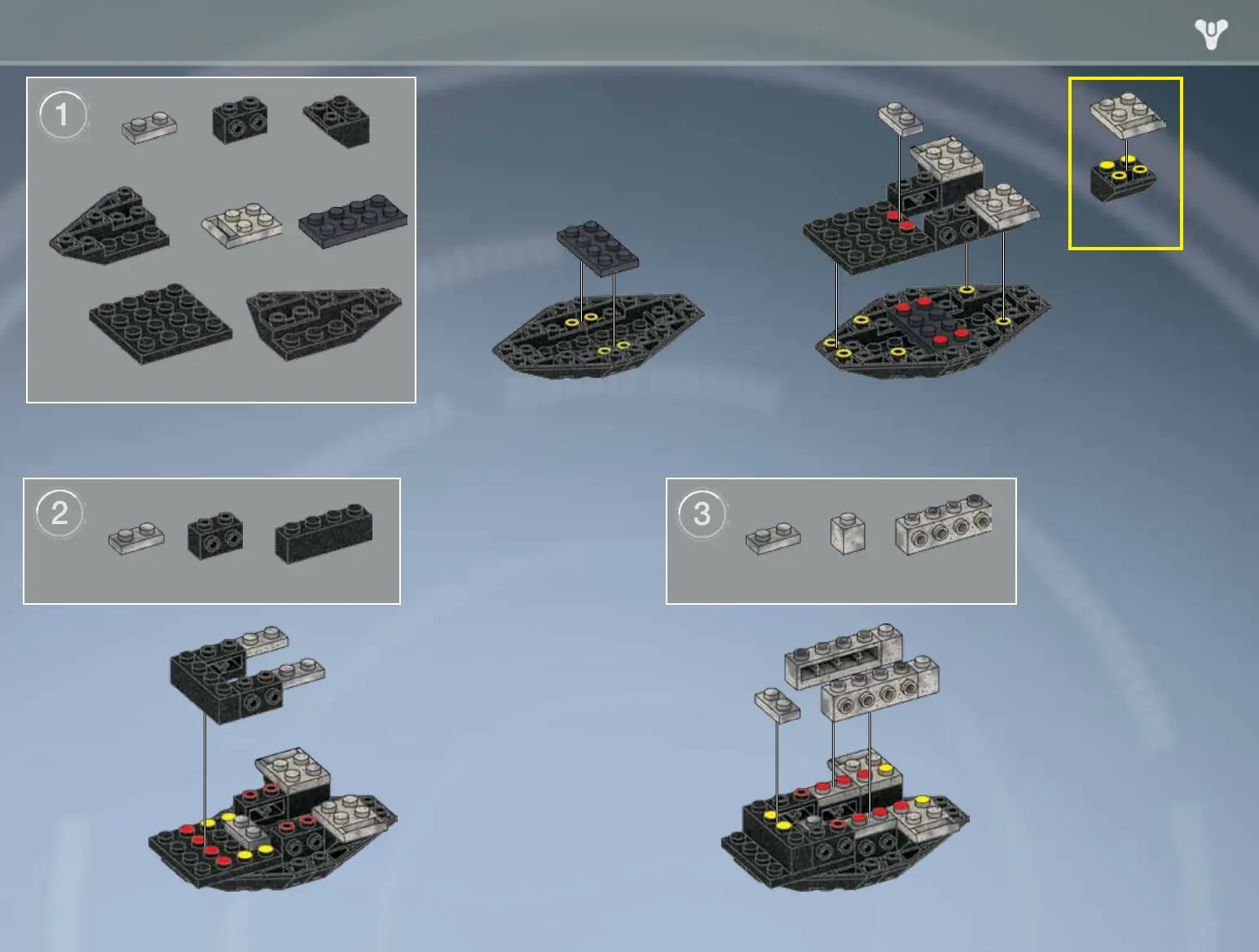 1

2

3