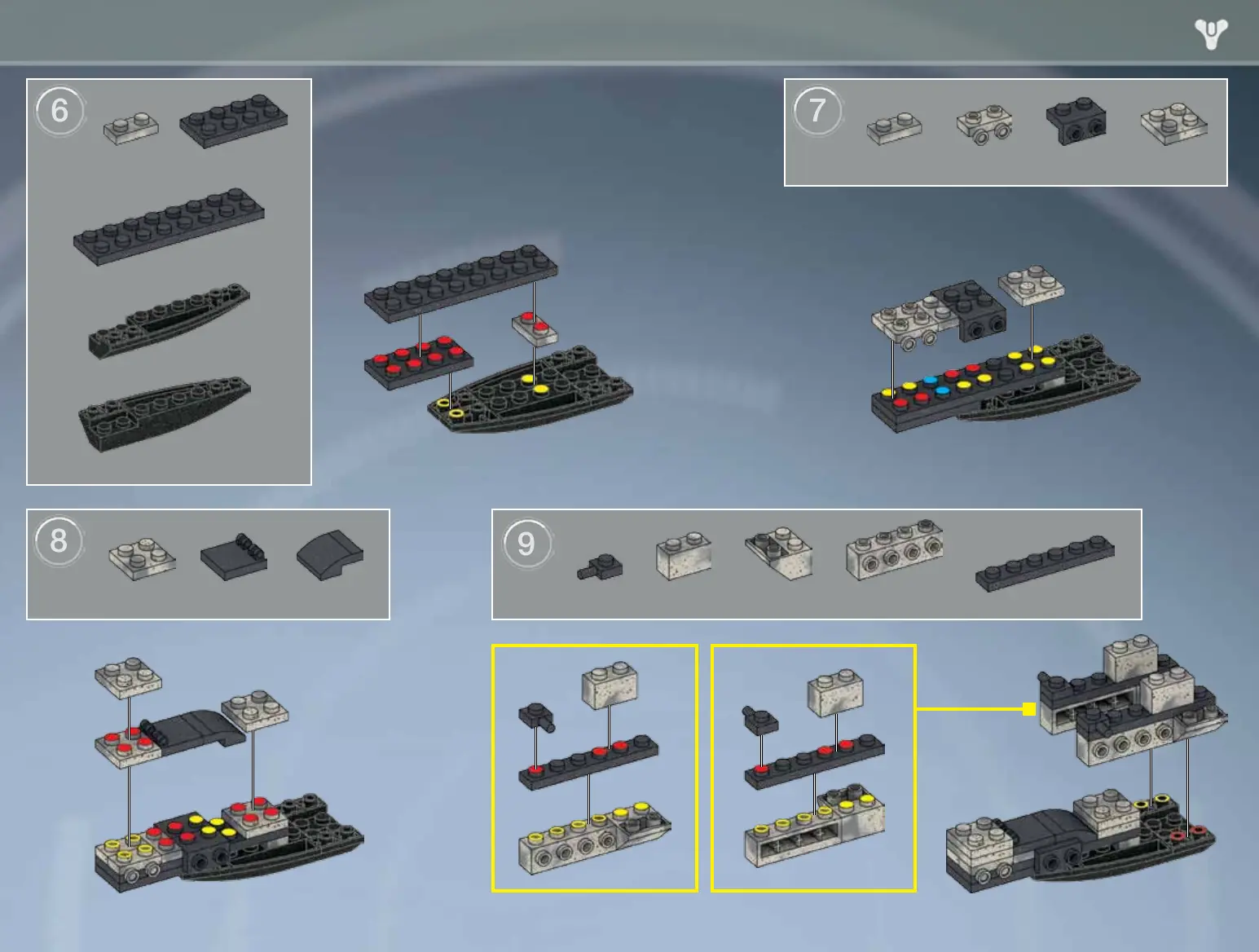 6

7

8

9