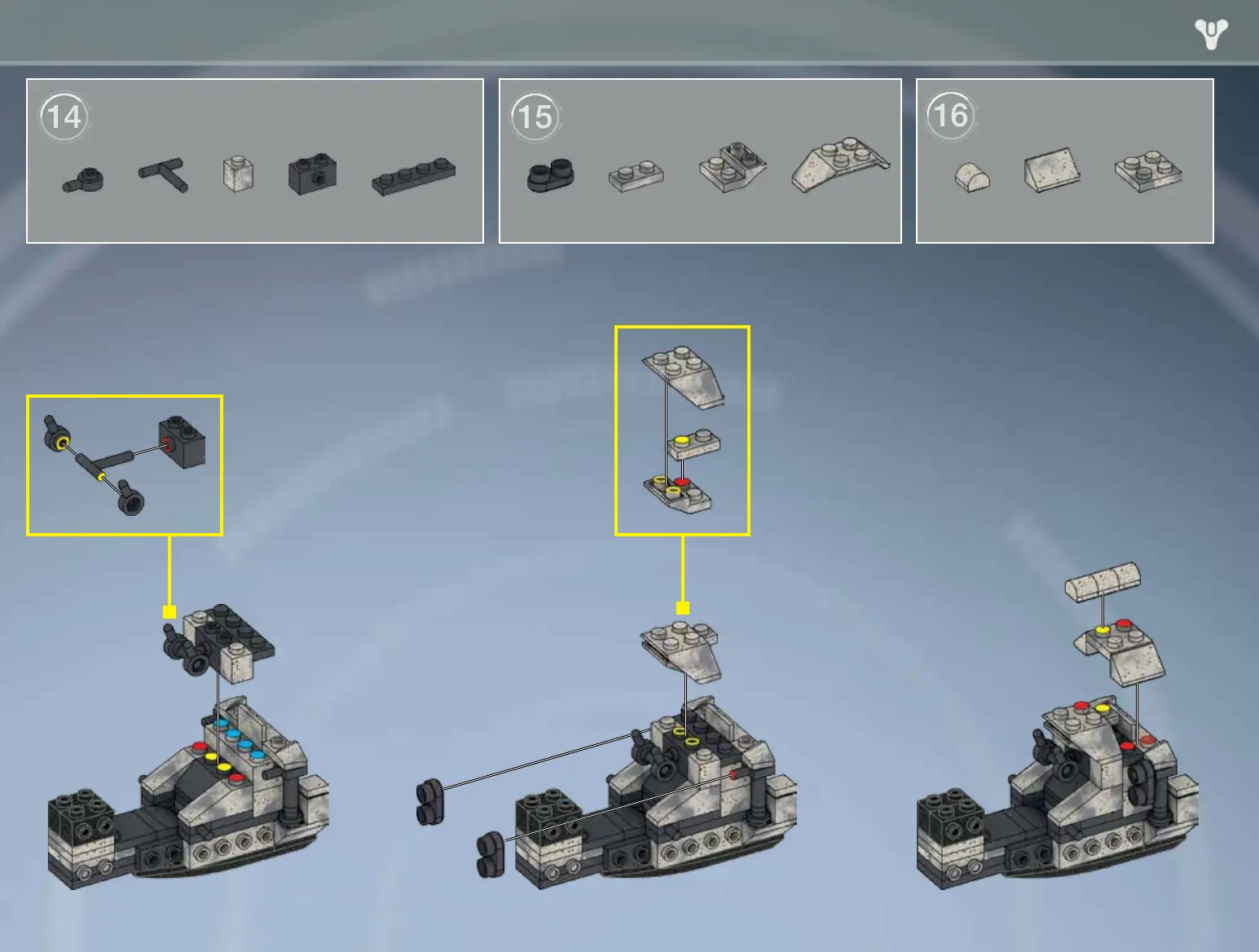 14

15

16