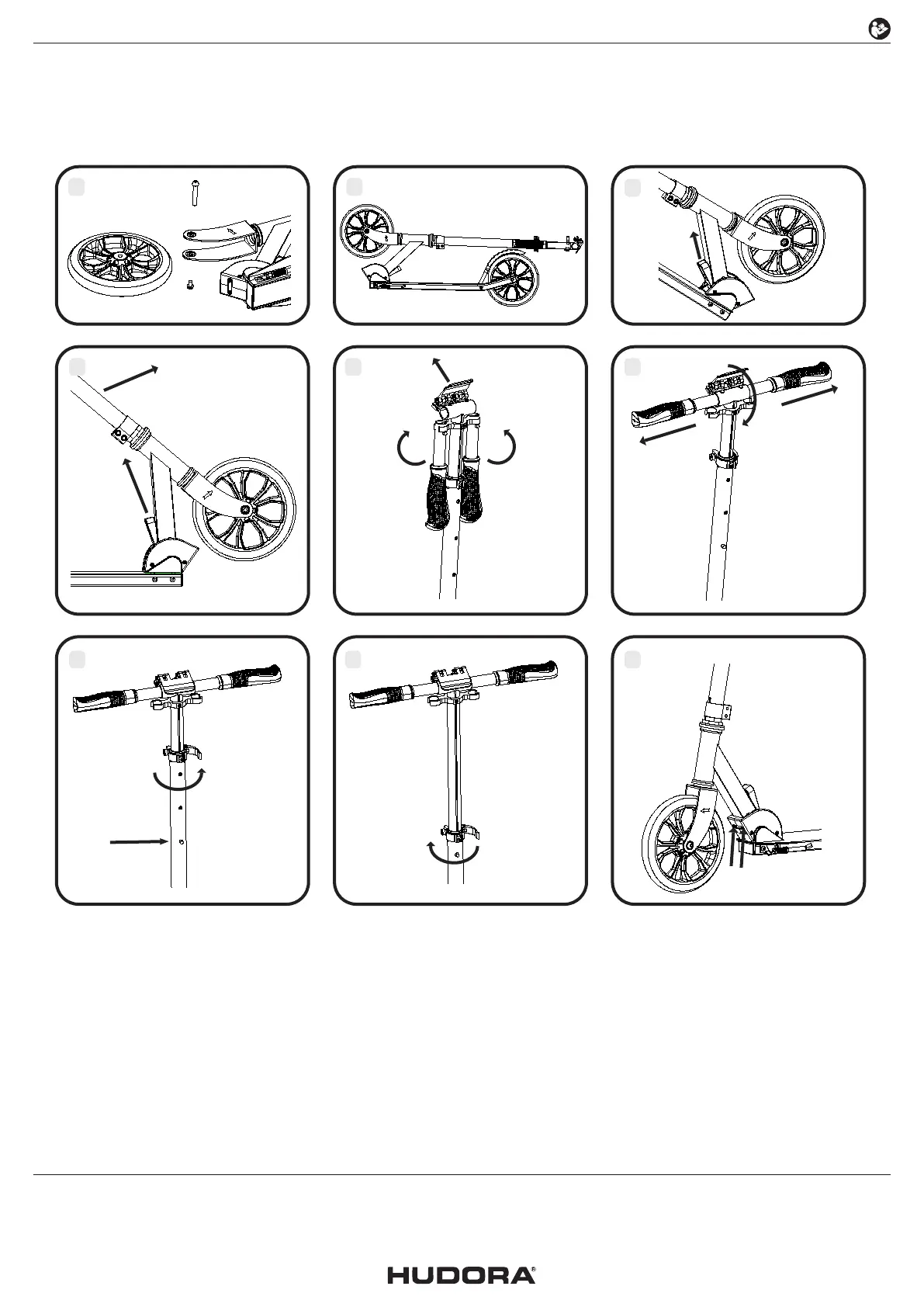 HUDORA®