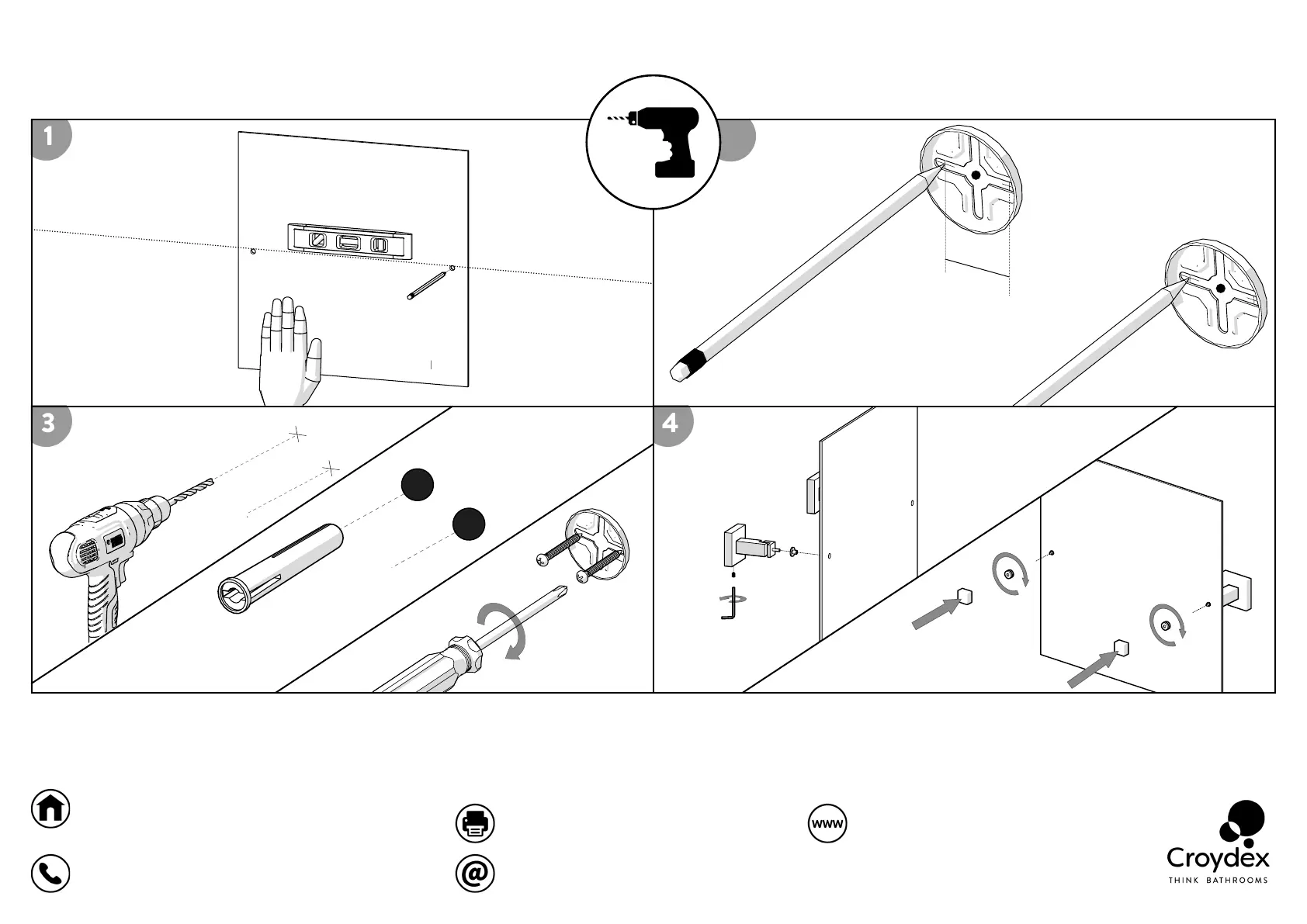 1

3

4

www

@

Croydex
THINK BATHROOMS