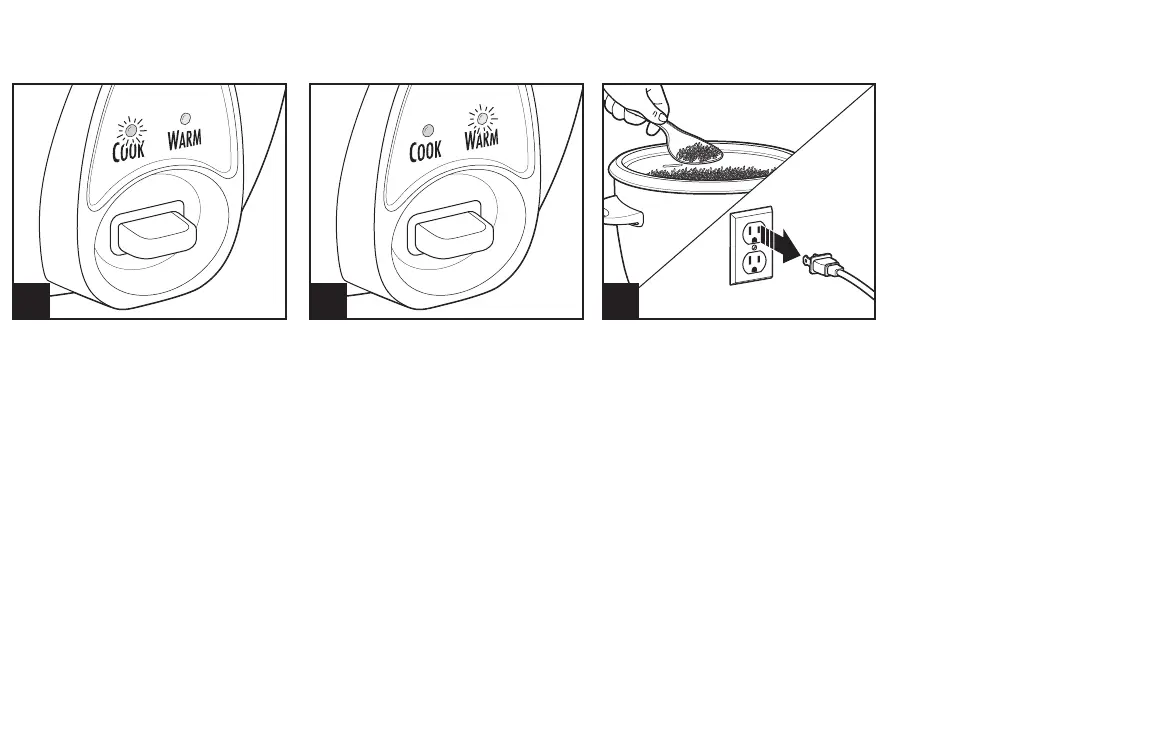 COOK WARM

COOK WARM