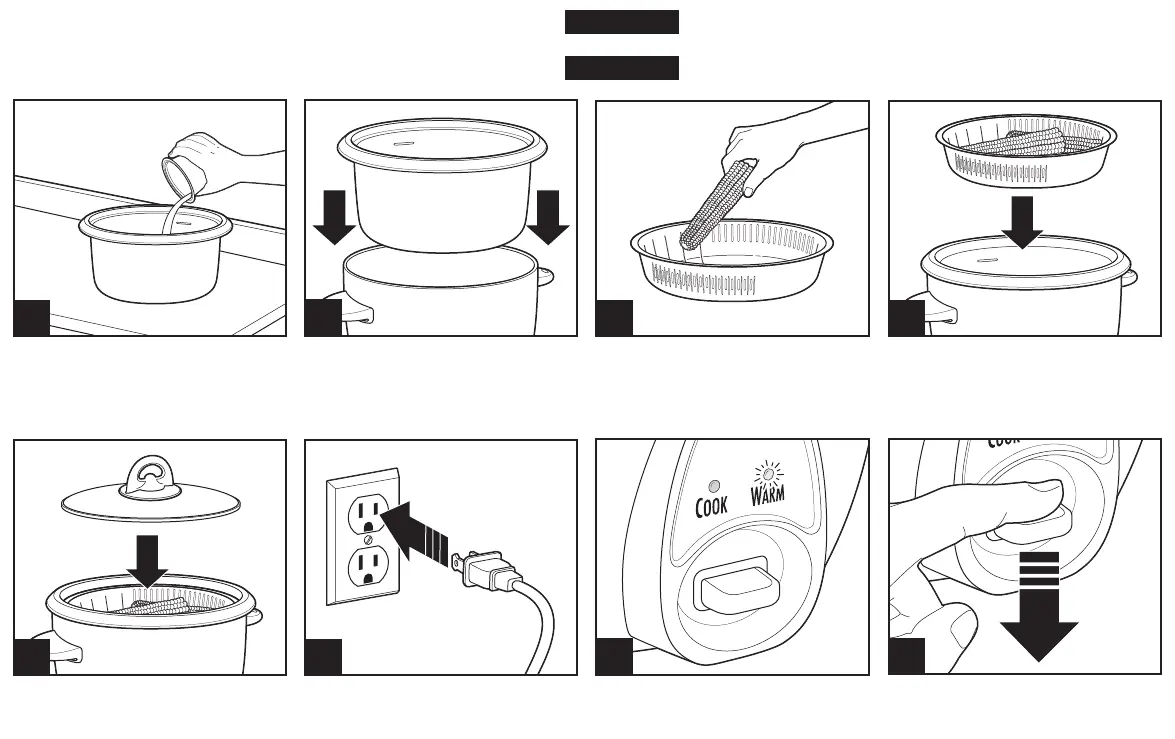 COOK WARM

COOK