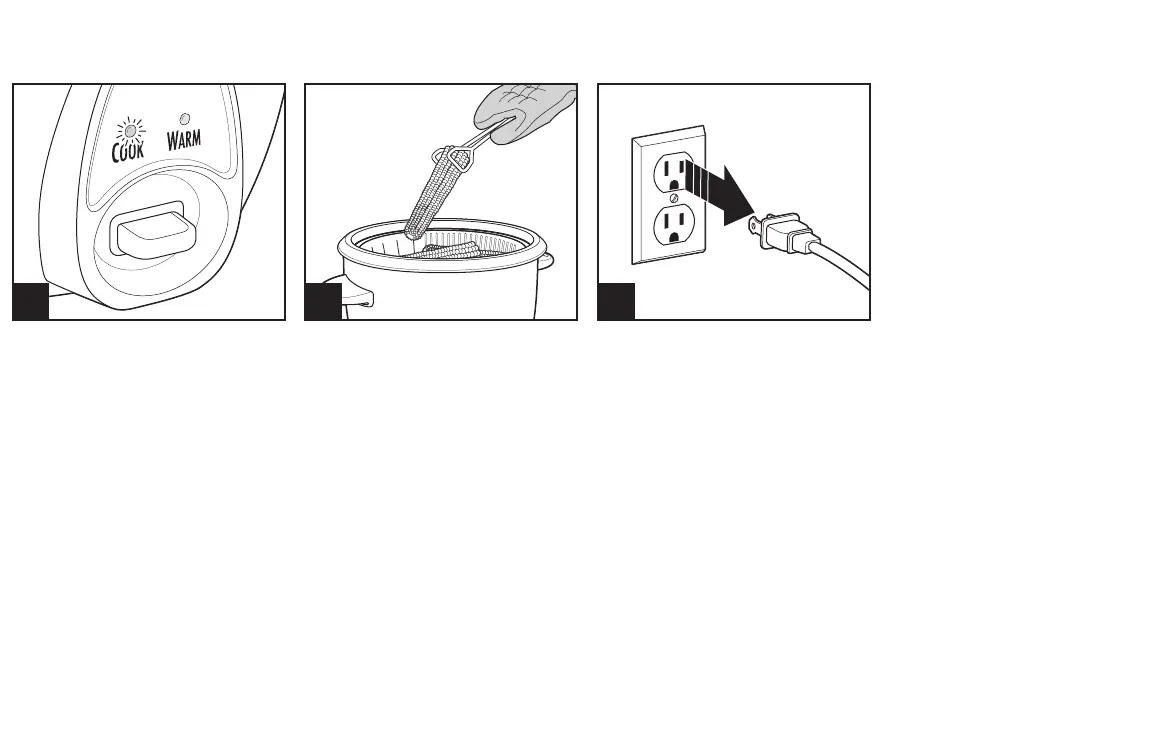 COOK WARM