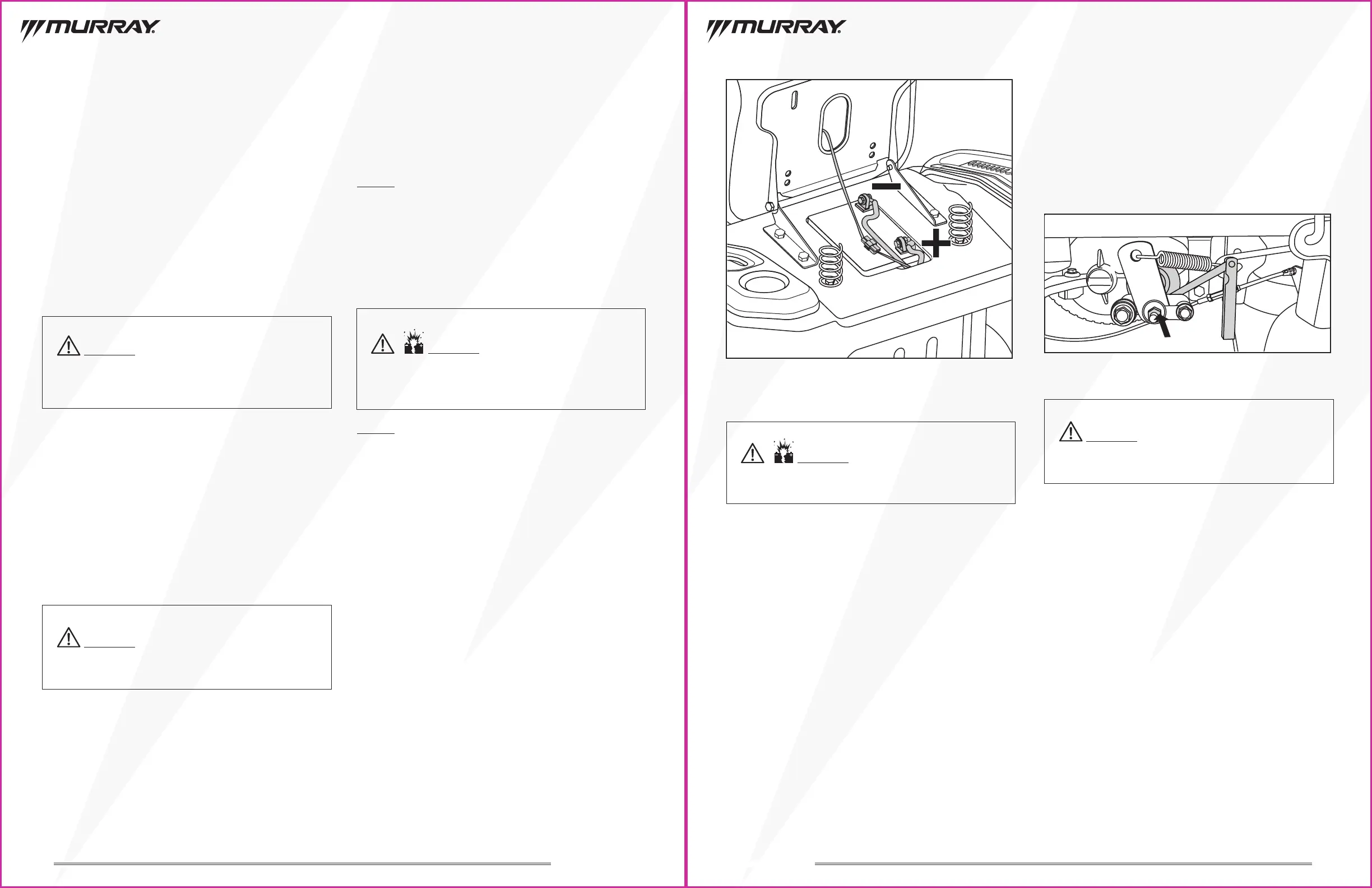 MURRAY

MURRAY