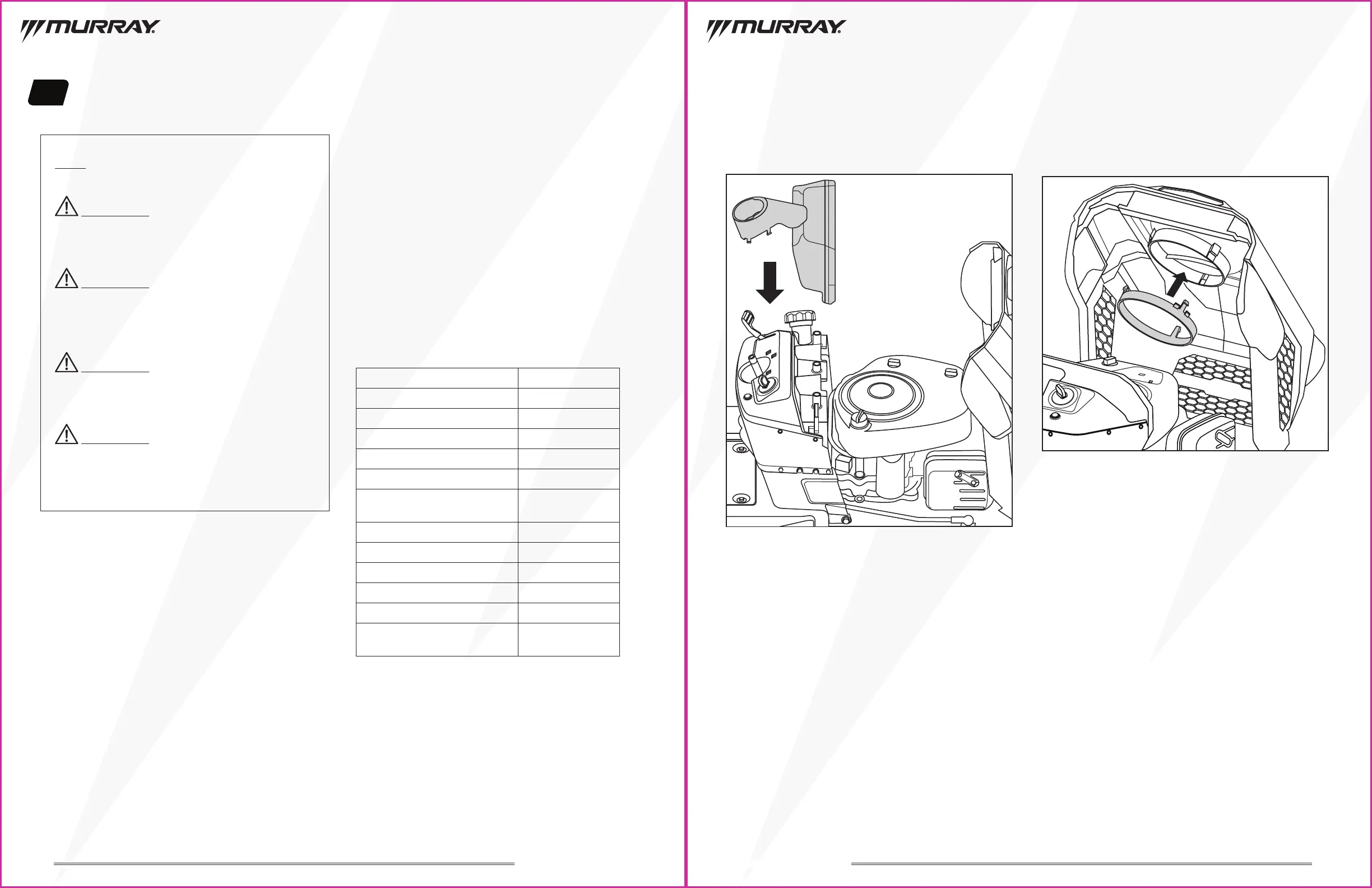 MURRAY

MURRAY