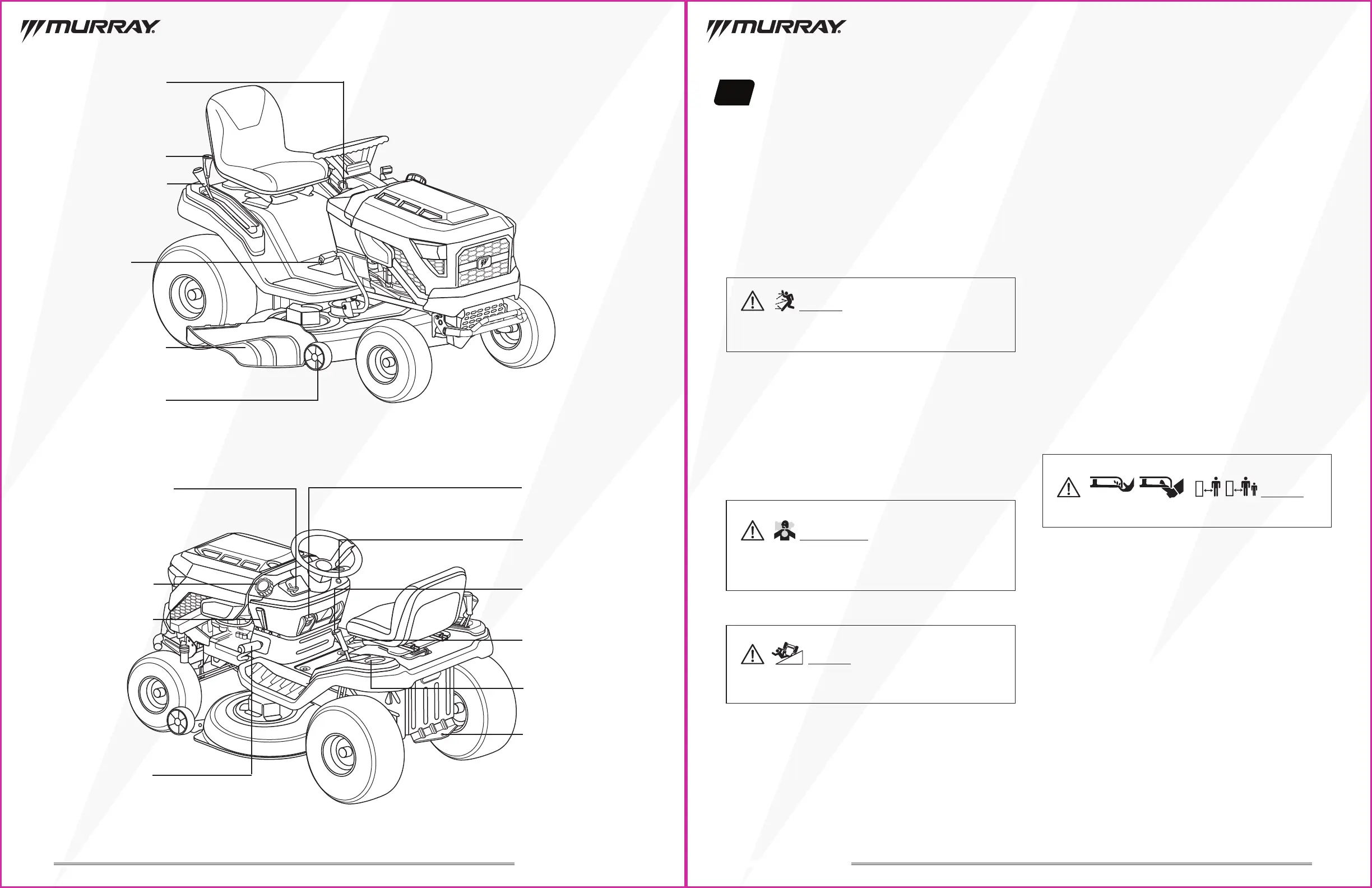 MURRAY

MURRAY