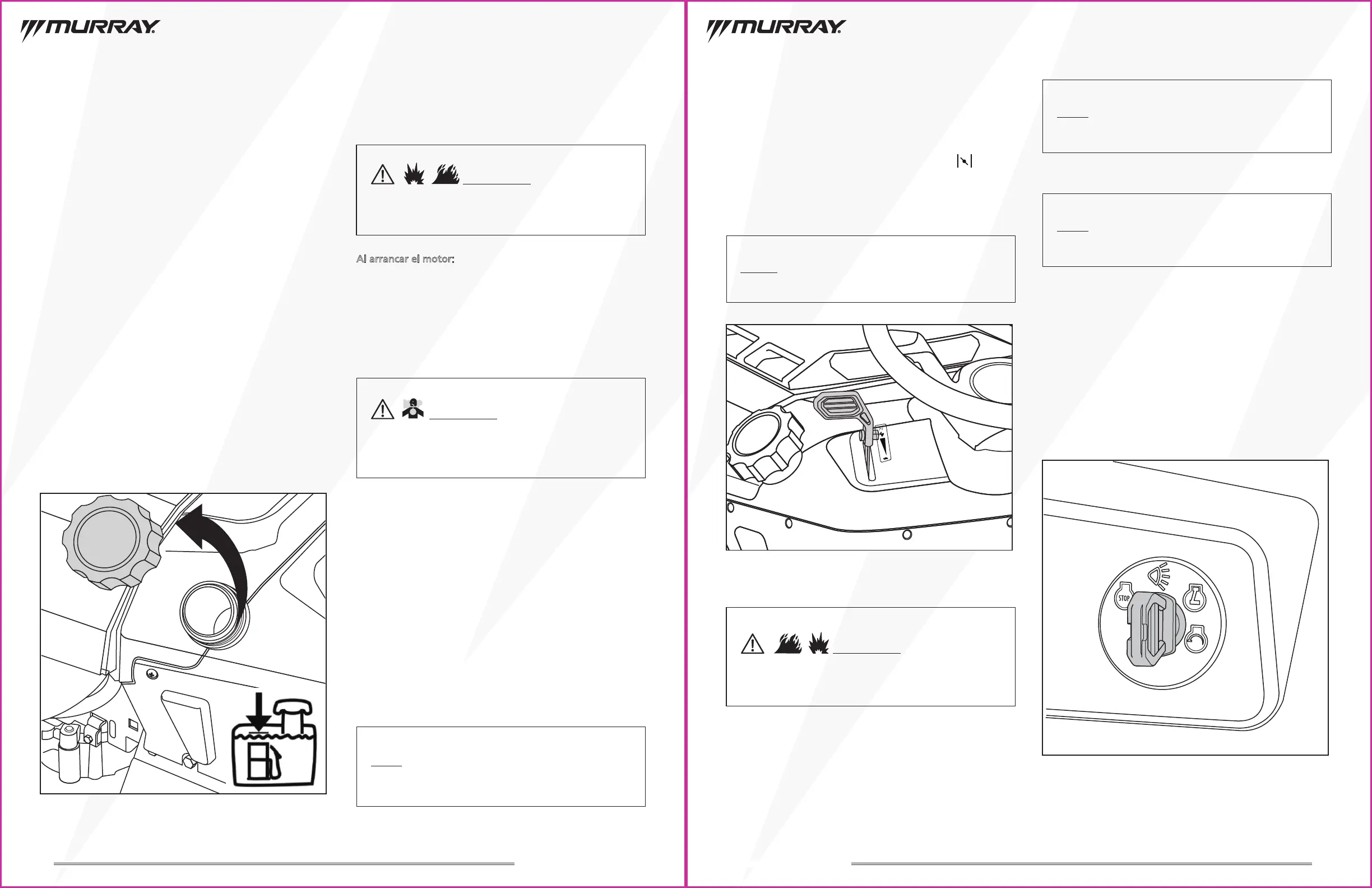 MURRAY

Al arrancar el motor:

MURRAY

STOP