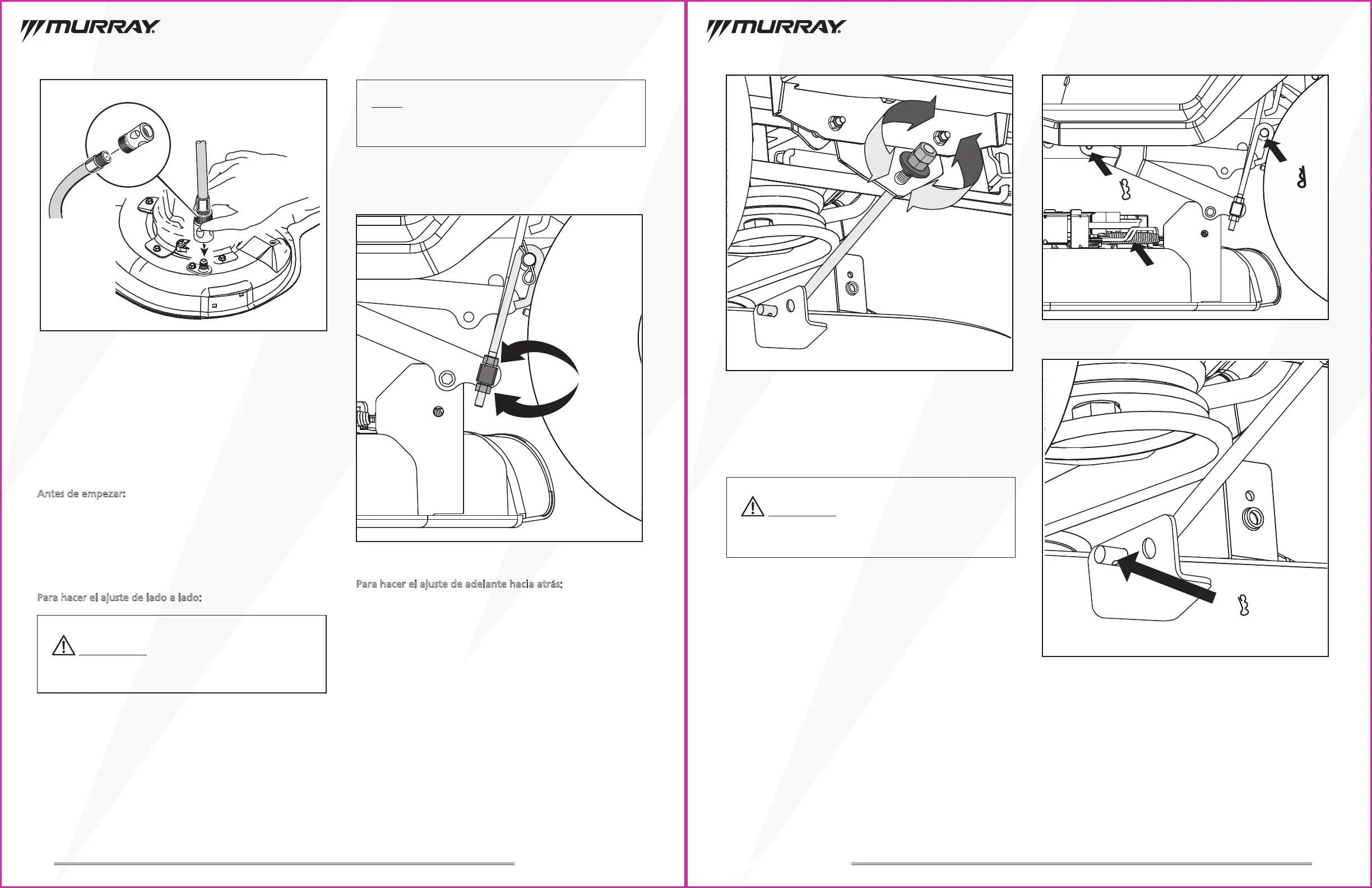 MURRAY

Antes de empezar:

Para hacer el ajuste de lado a lado:

Para hacer el ajuste de adelante hacia atrás:

MURRAY