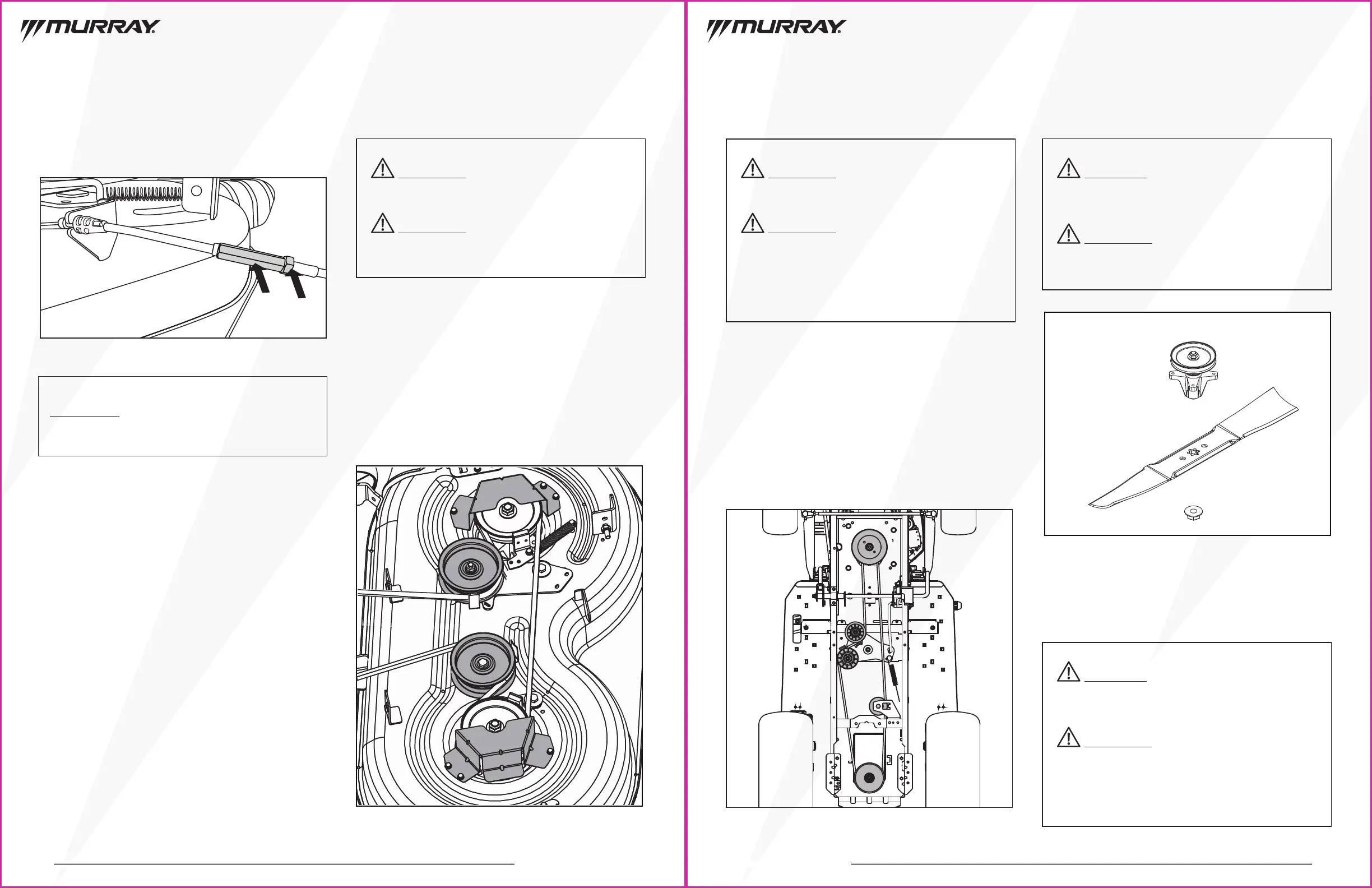 MURRAY

MURRAY