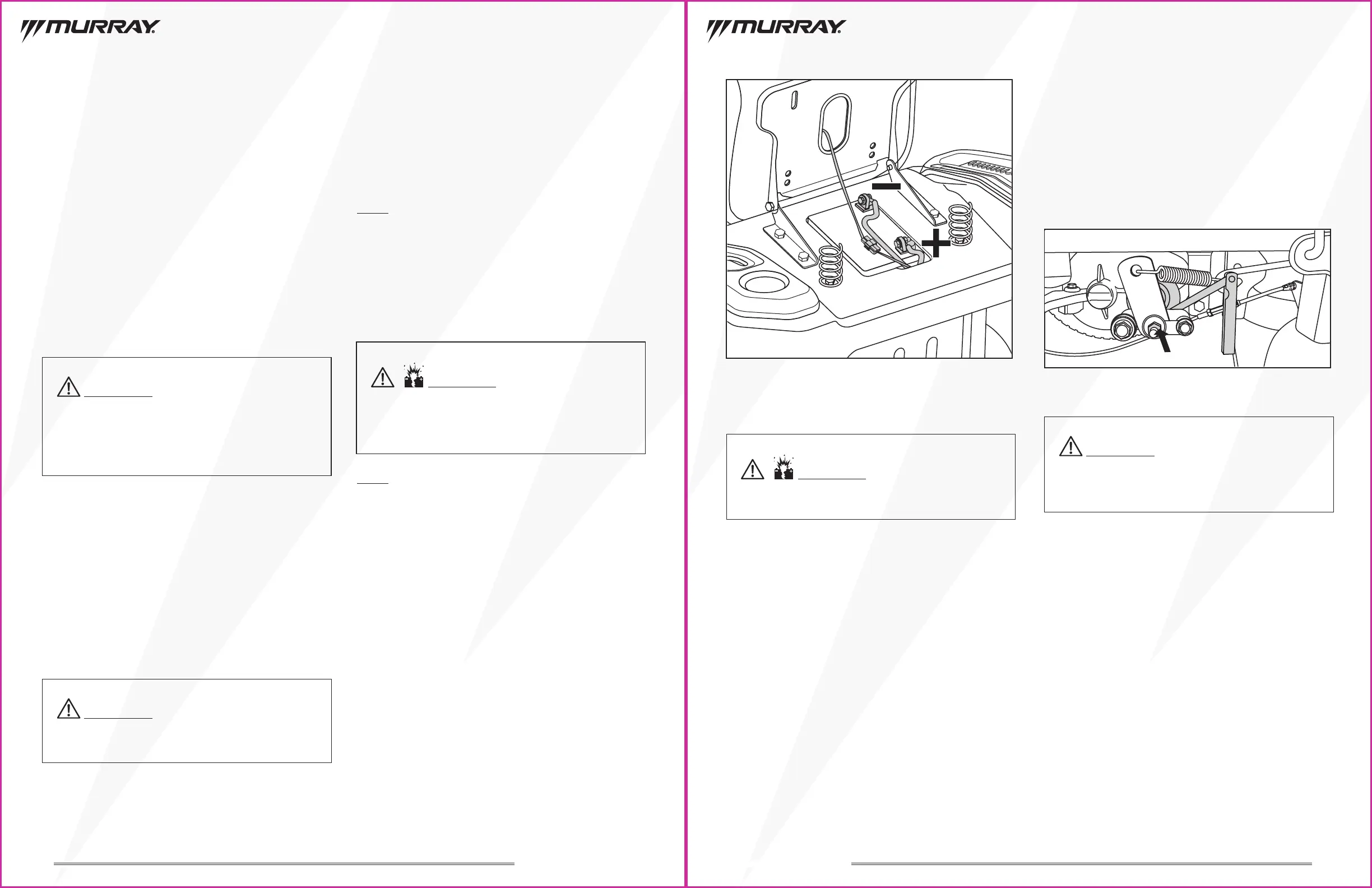 MURRAY

MURRAY