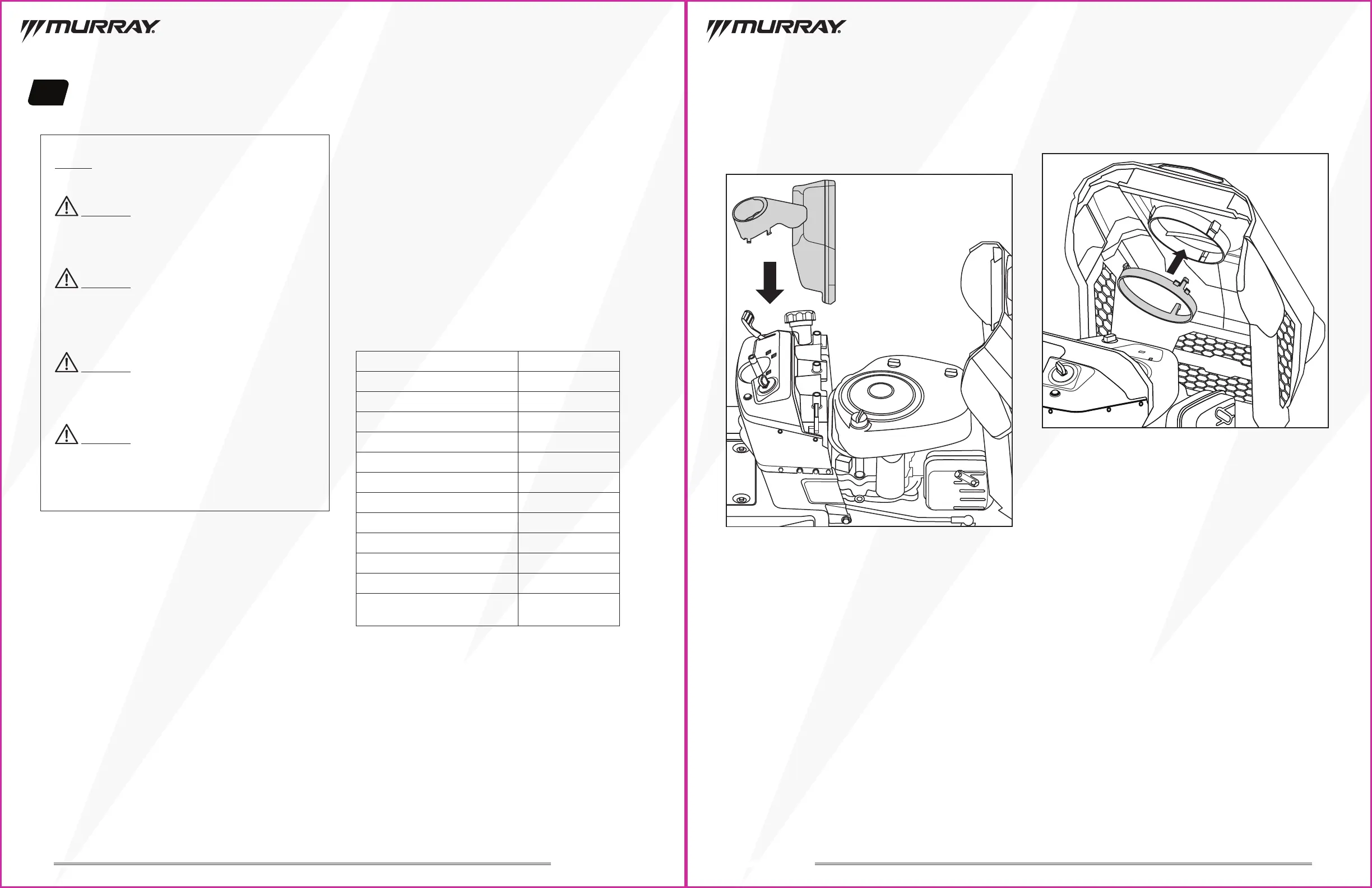 MURRAY

MURRAY