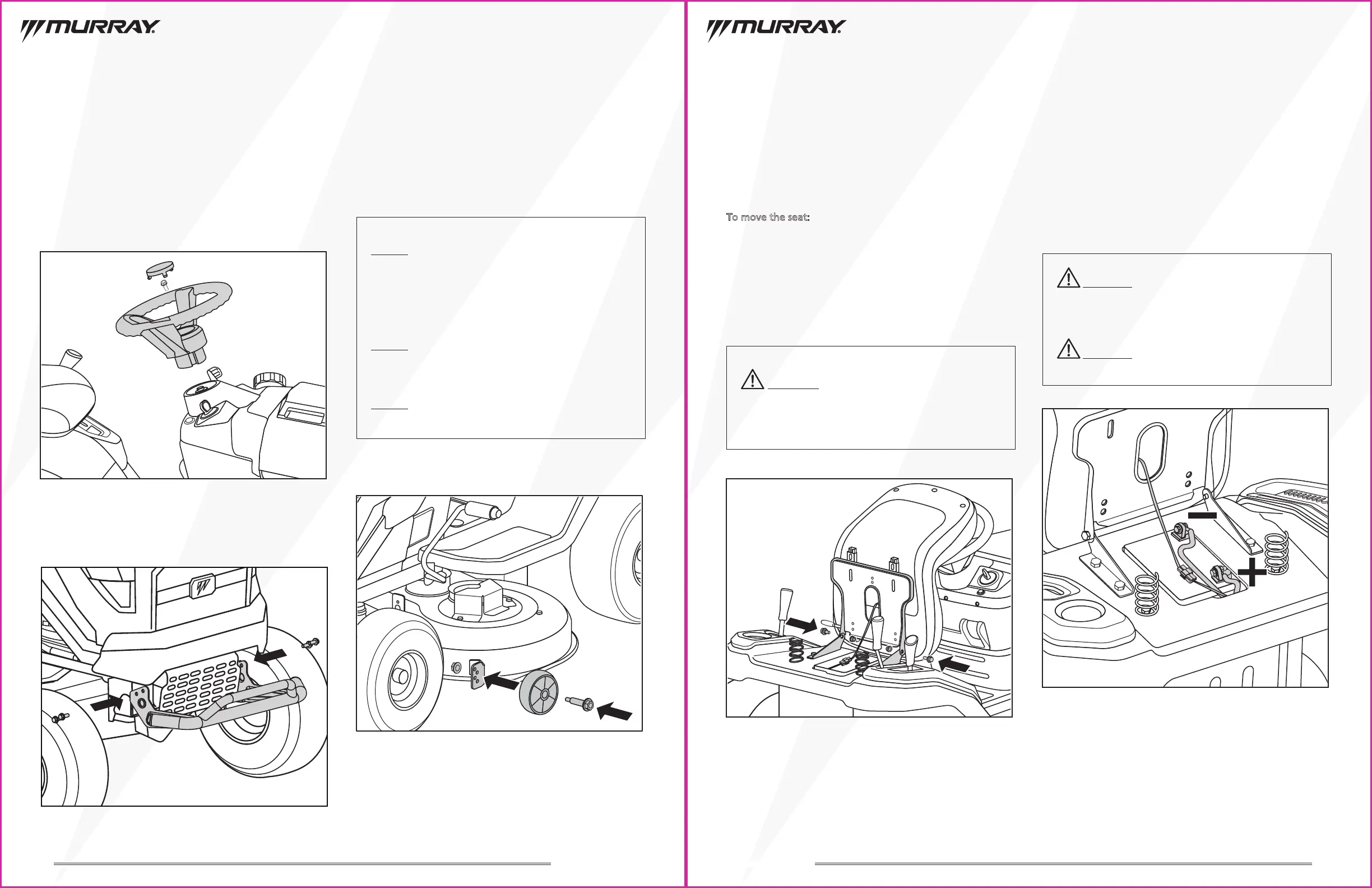 MURRAY

MURRAY

To move the seat: