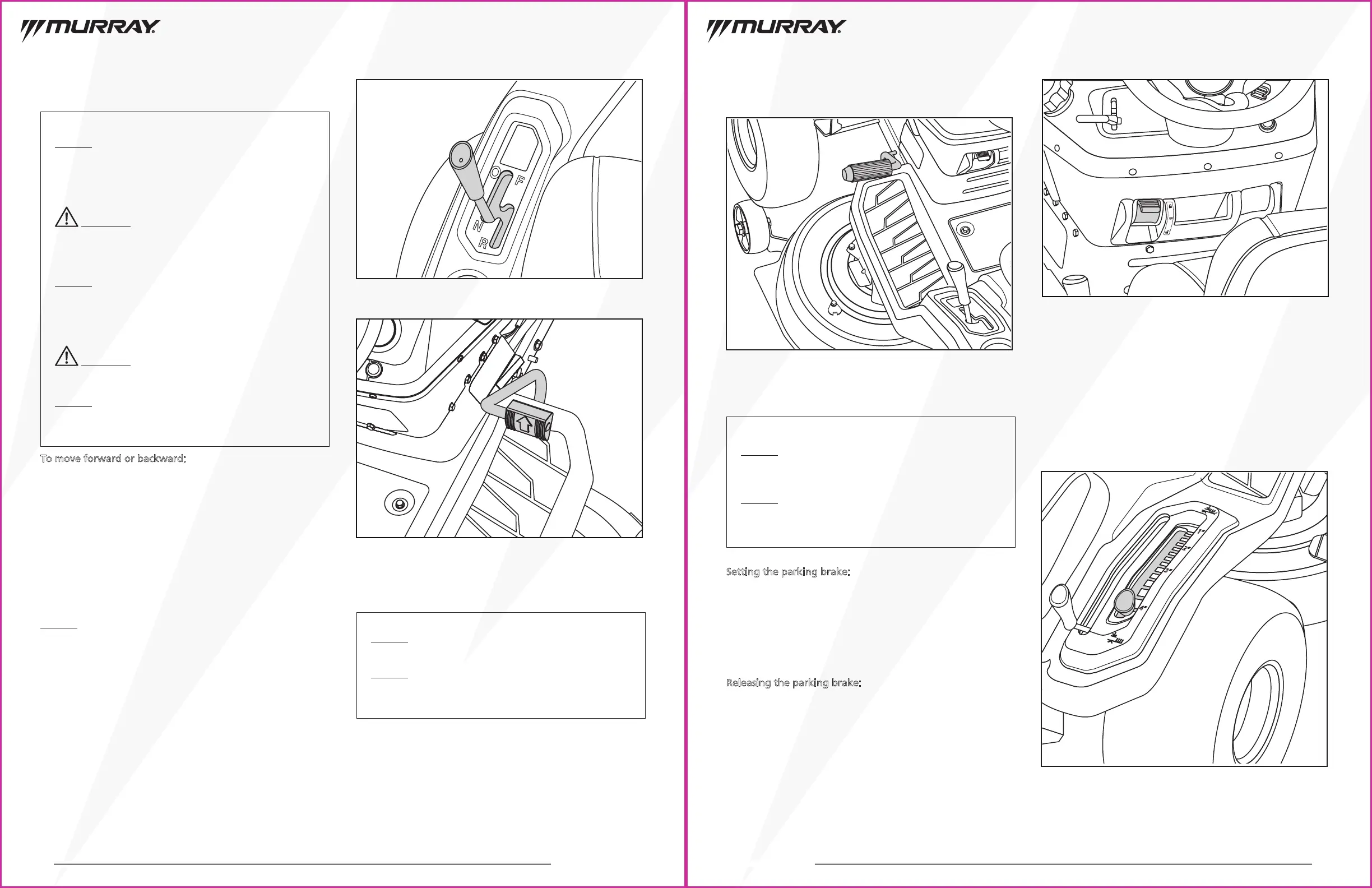 MURRAY

F
N
R

To move forward or backward:

MURRAY

Setting the parking brake:

Releasing the parking brake: