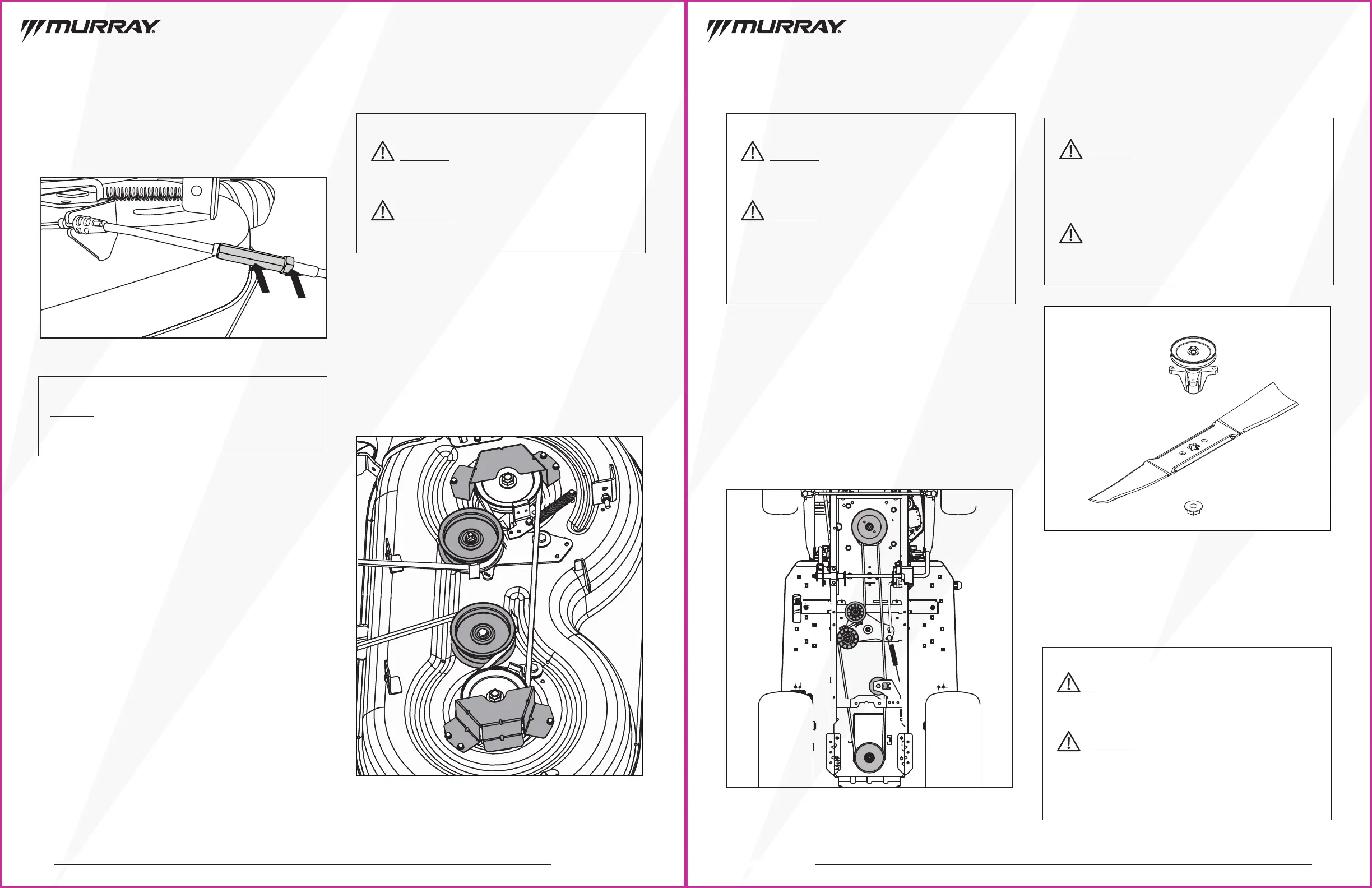 MURRAY

MURRAY