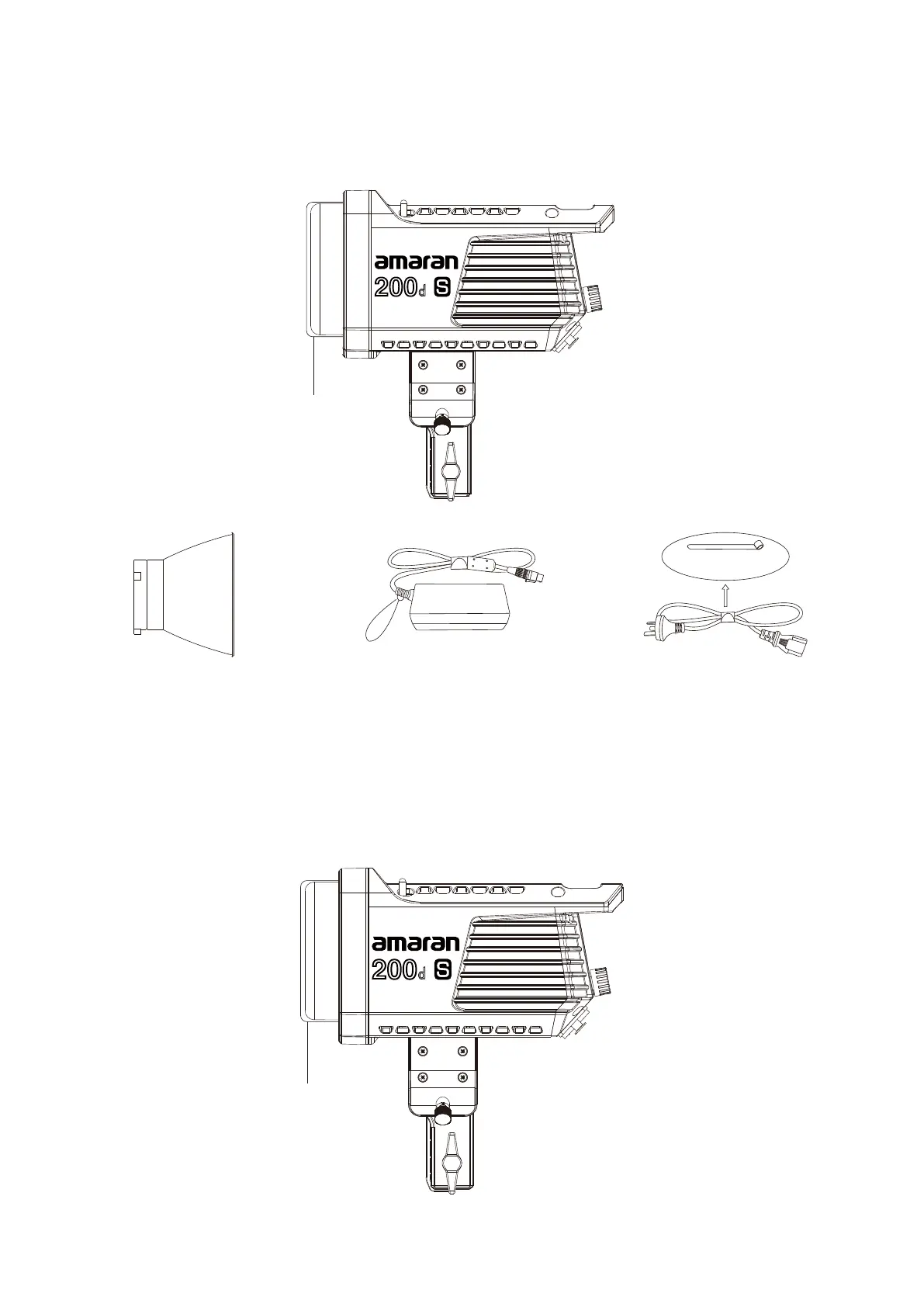 amaran
200d S

amaran
200d S