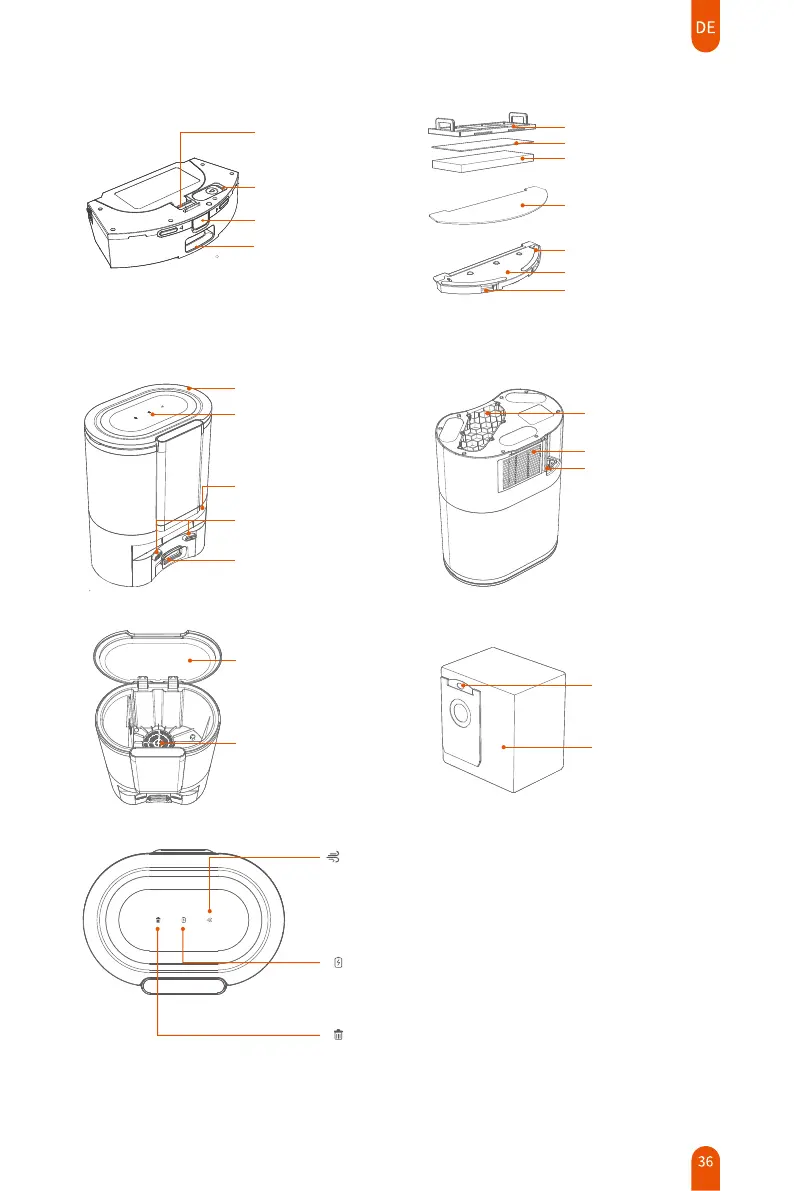 DE

36