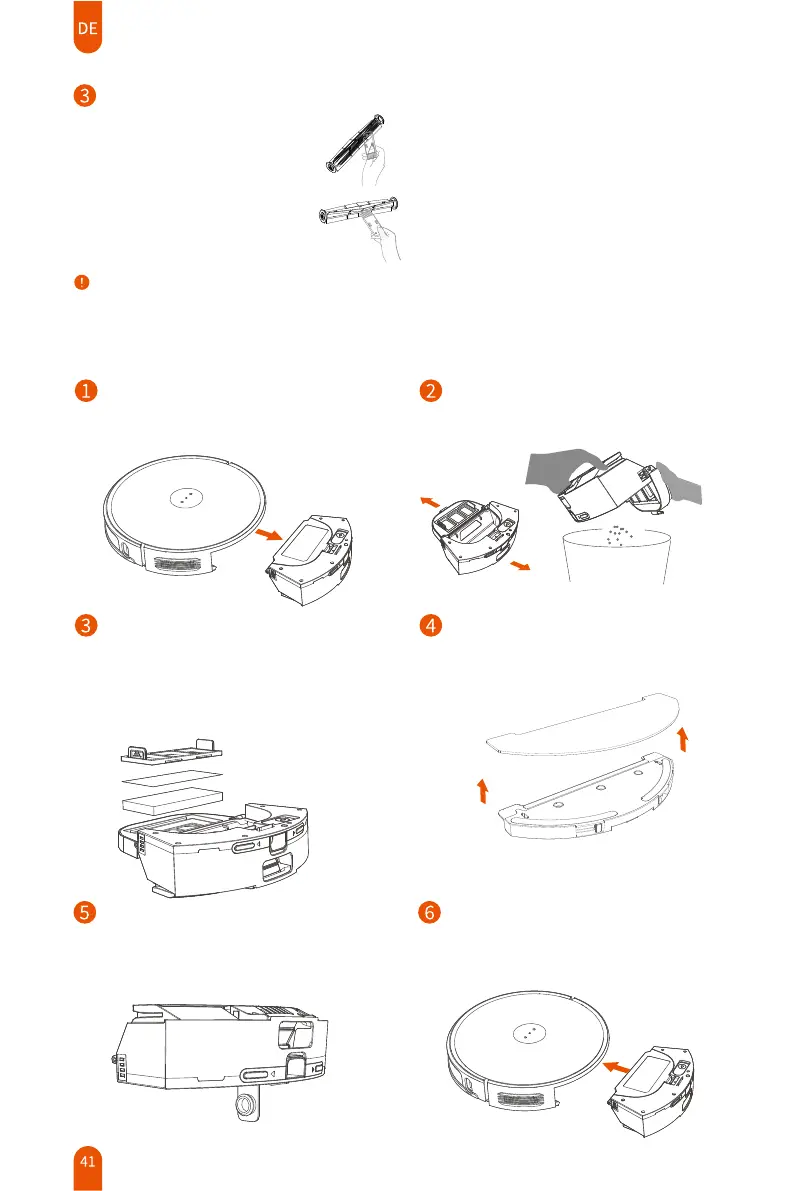 DE

3

!

1

2

3

4

5

6

41