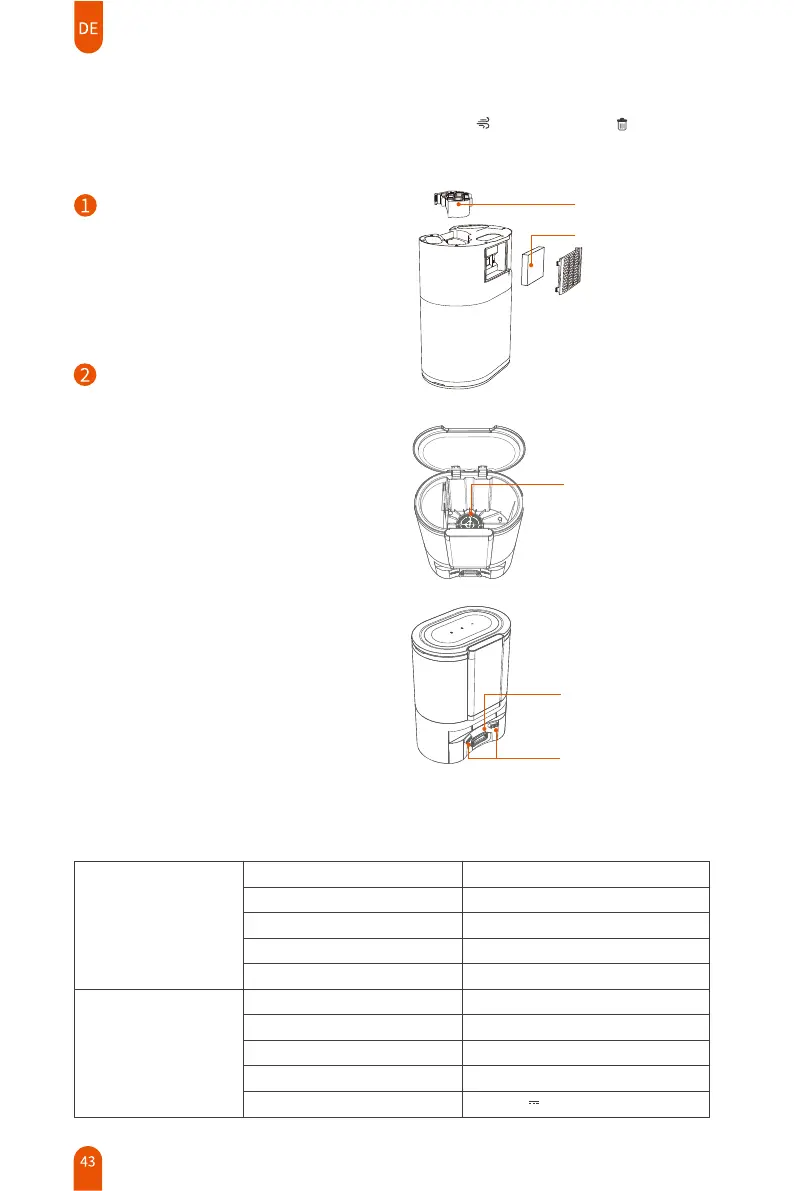 DE

1

2

43