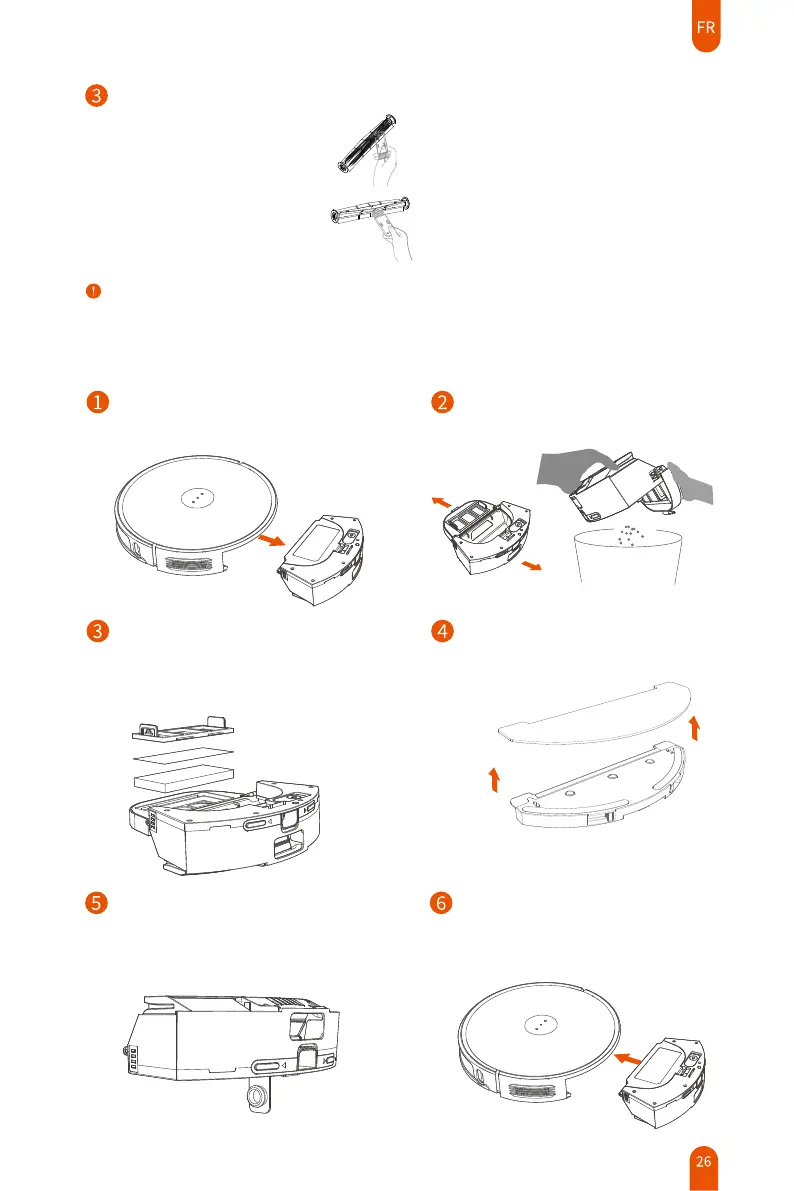 FR

3

!

1

2

3

4

5

6

26