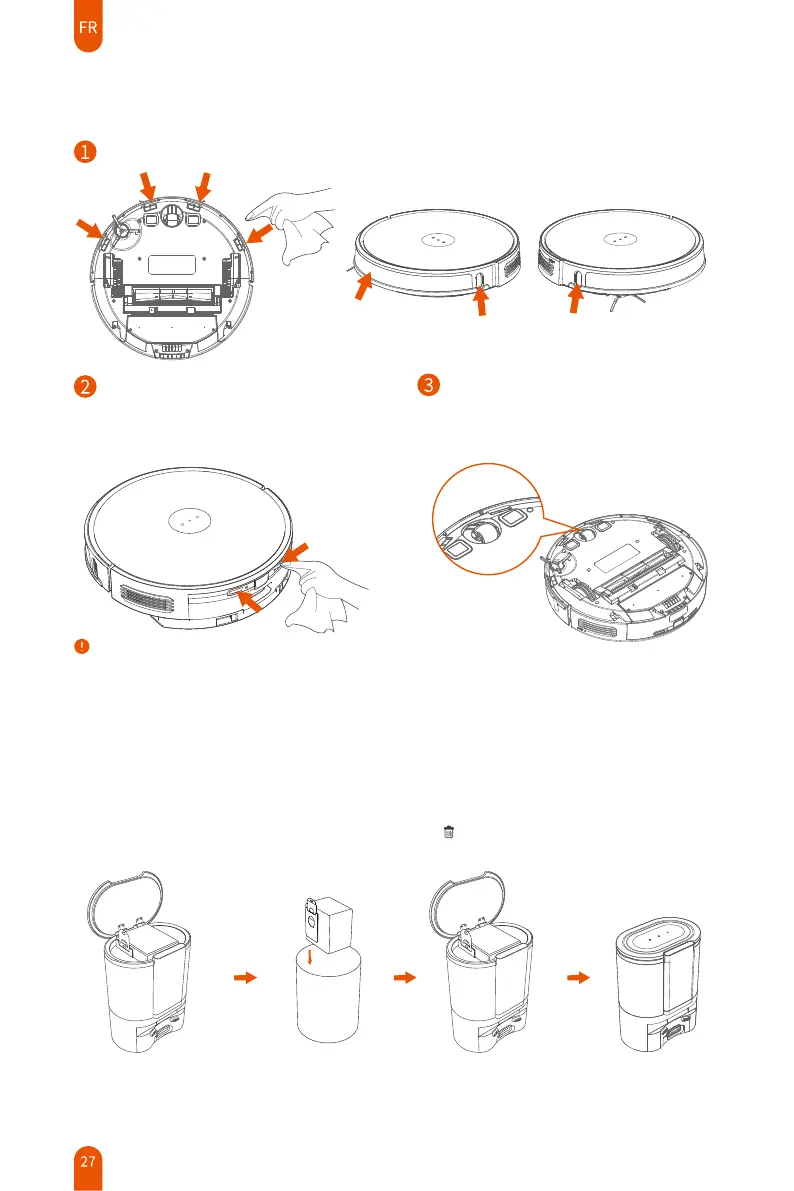 FR

1

2

3

!

27