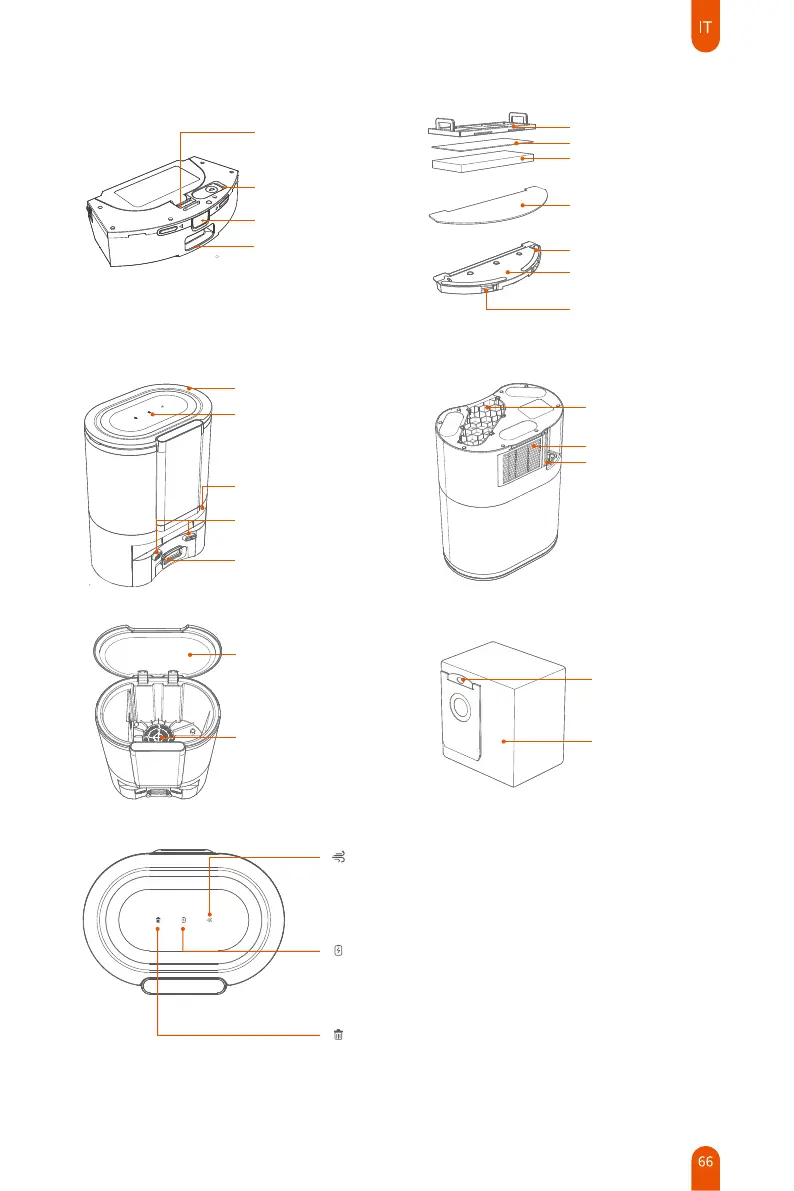 IT

66