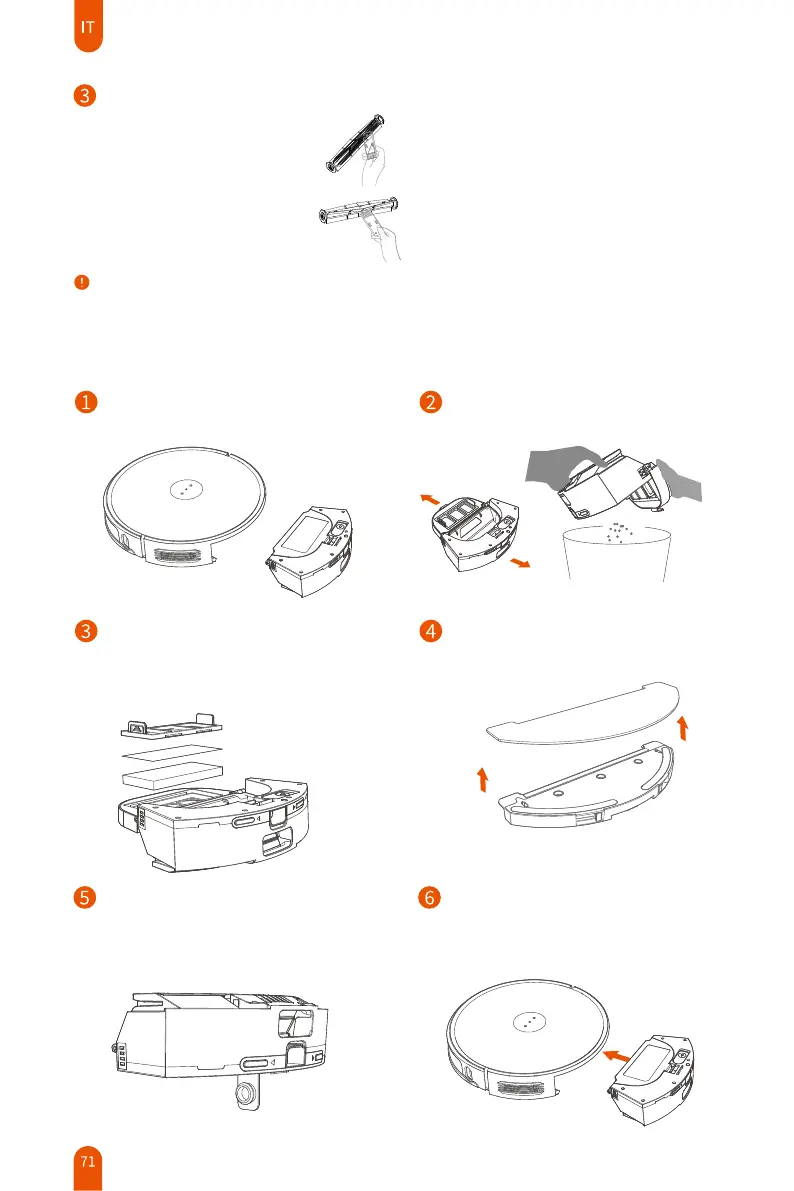 IT

3

!

1

2

3

4

5

6

71