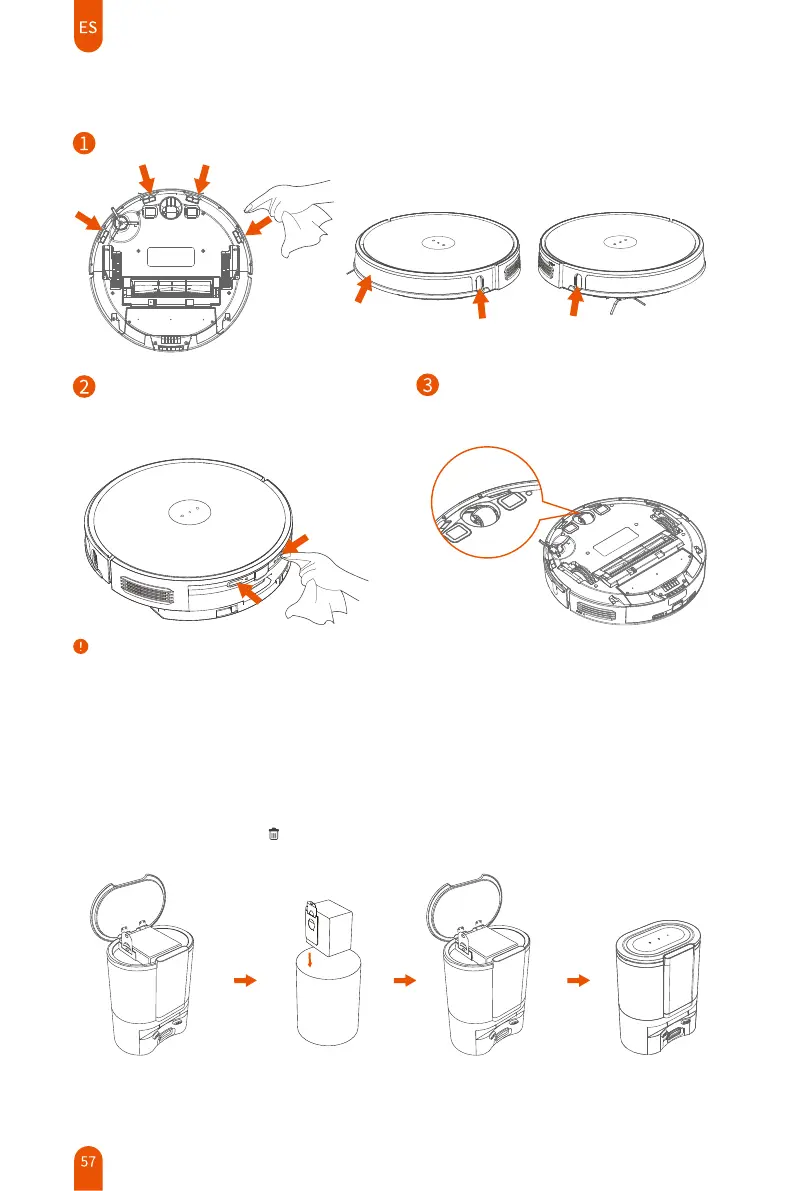 ES

1

2

3

57