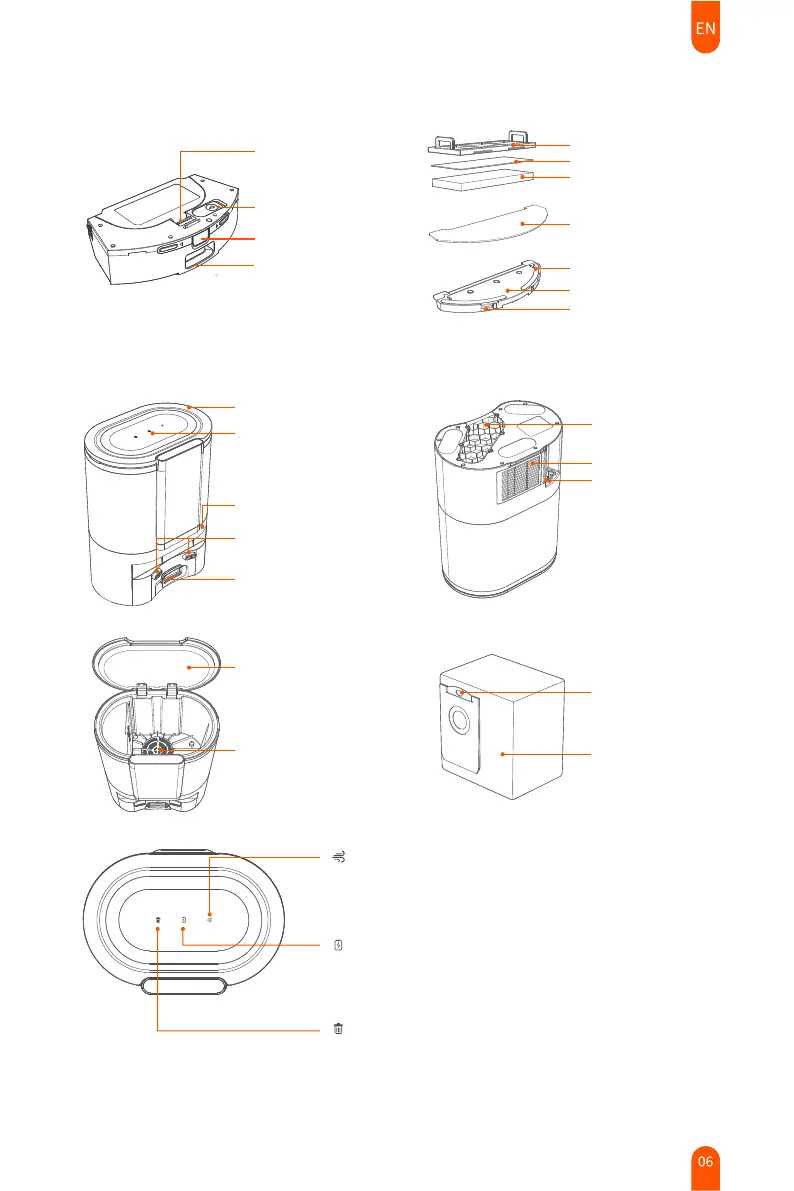 EN

06