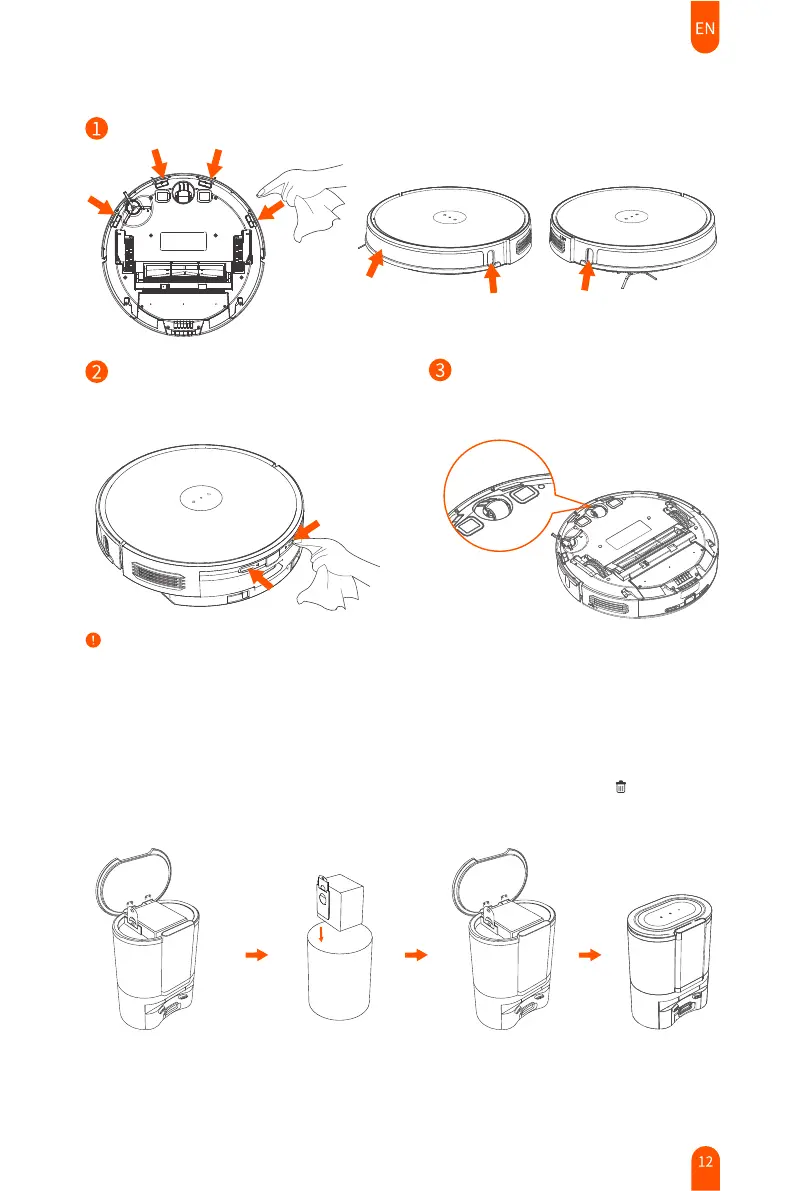 EN

1

2

3

12