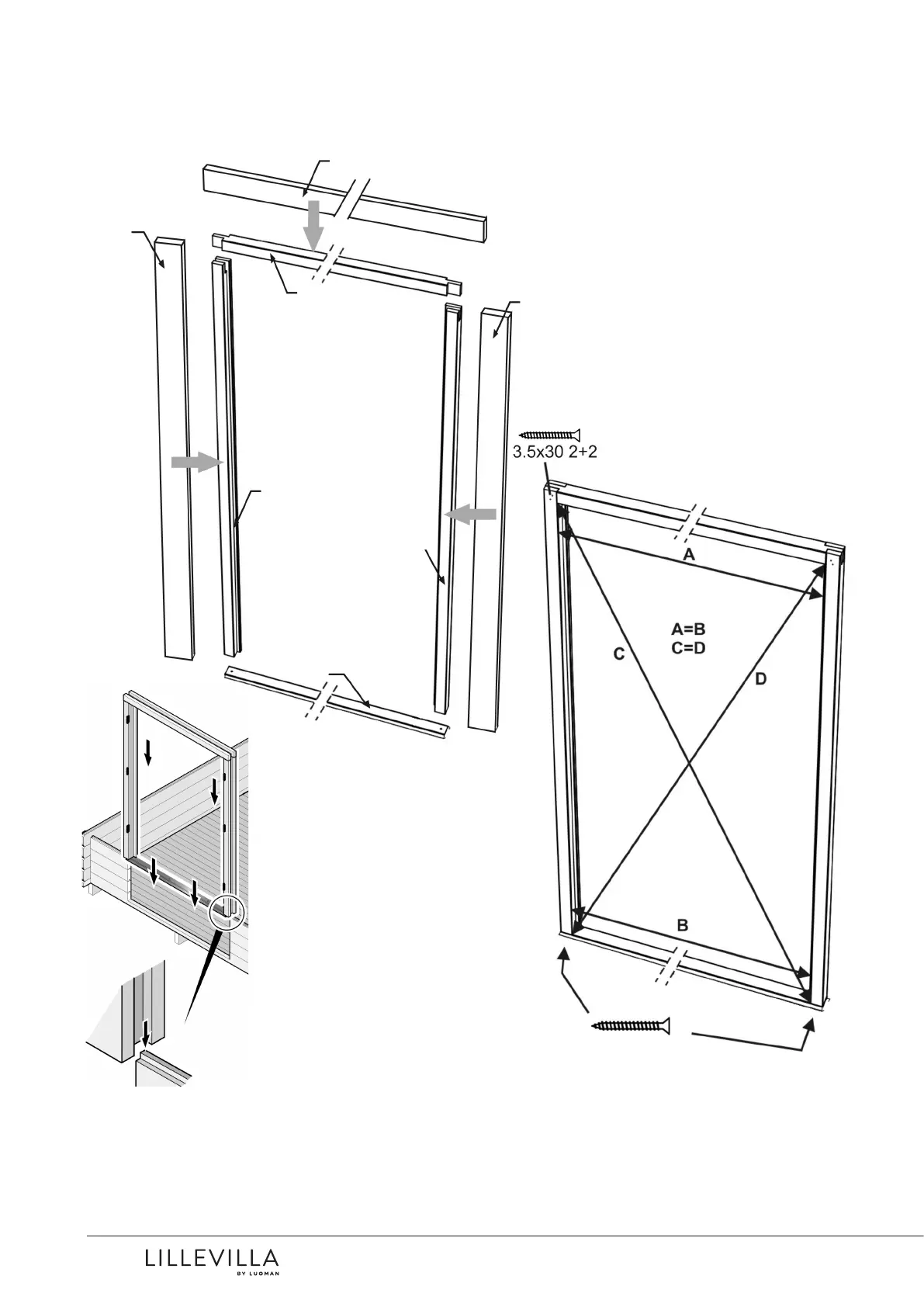 3.5x30 2+2

A

A=B
C=D

C

D

B

LILLEVILLA
BY LUOMAN