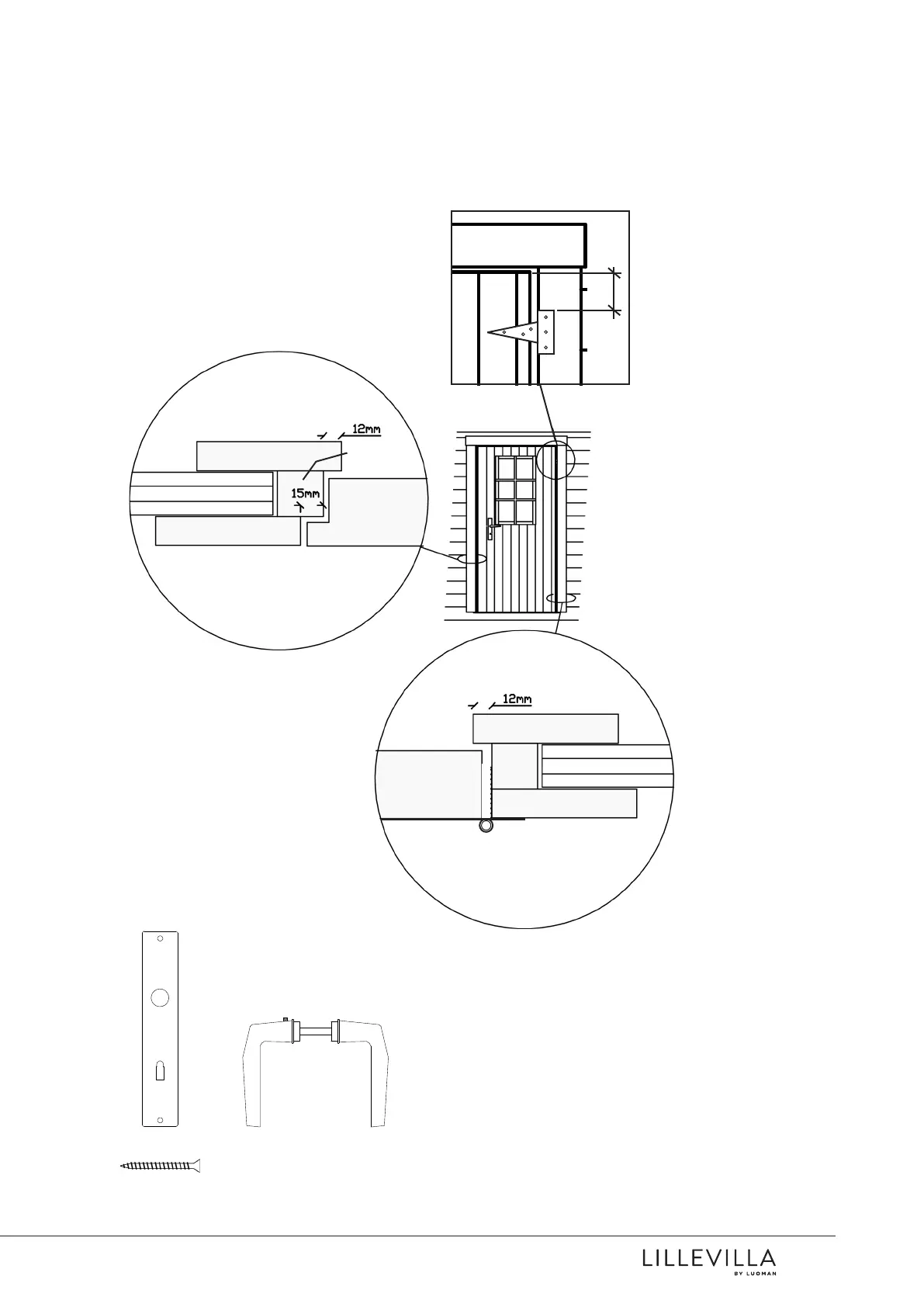 12mm

15mm

12mm

LILLEVILLA
BY LUOMAN