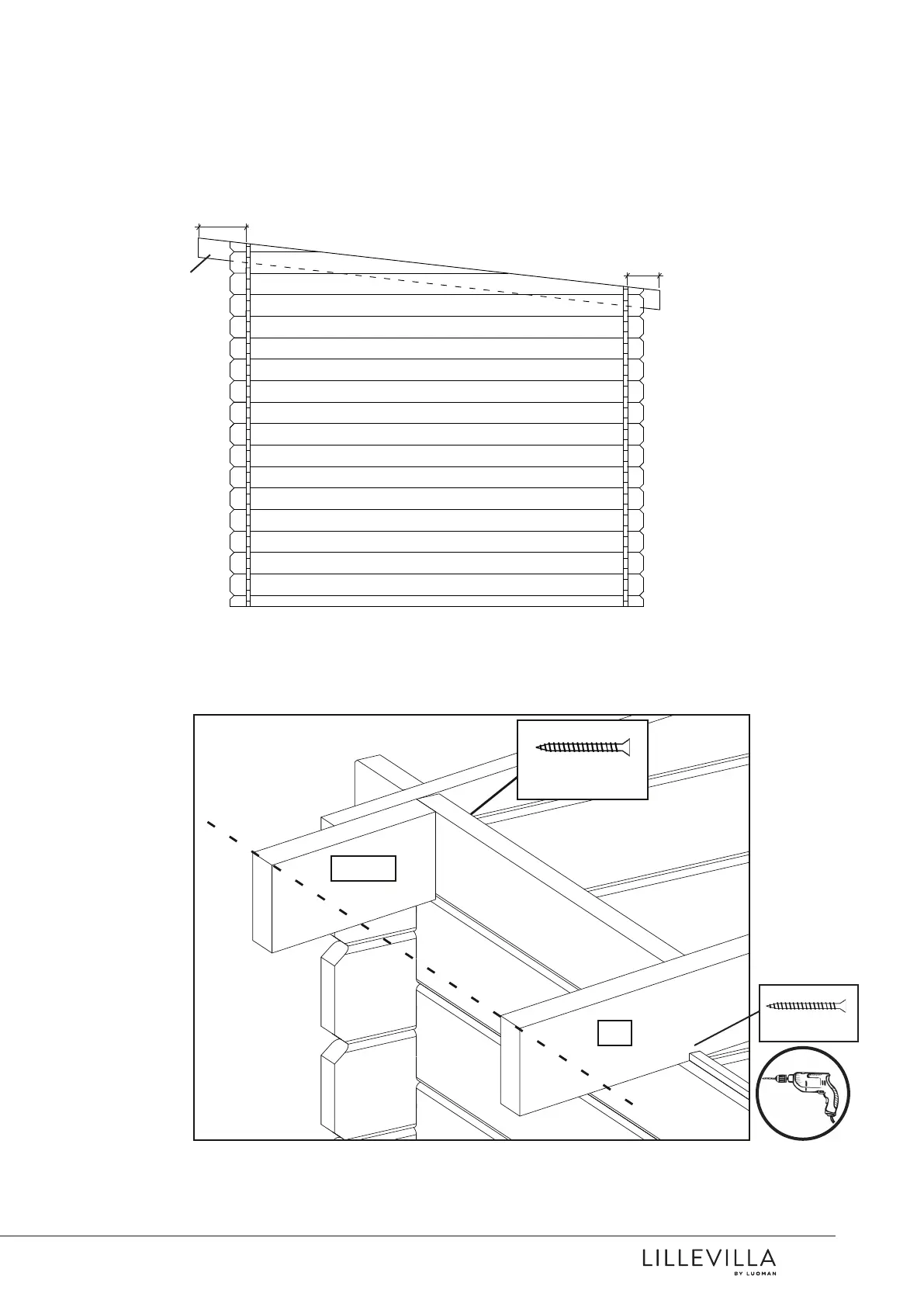 LILLEVILLA
BY LUOMAN