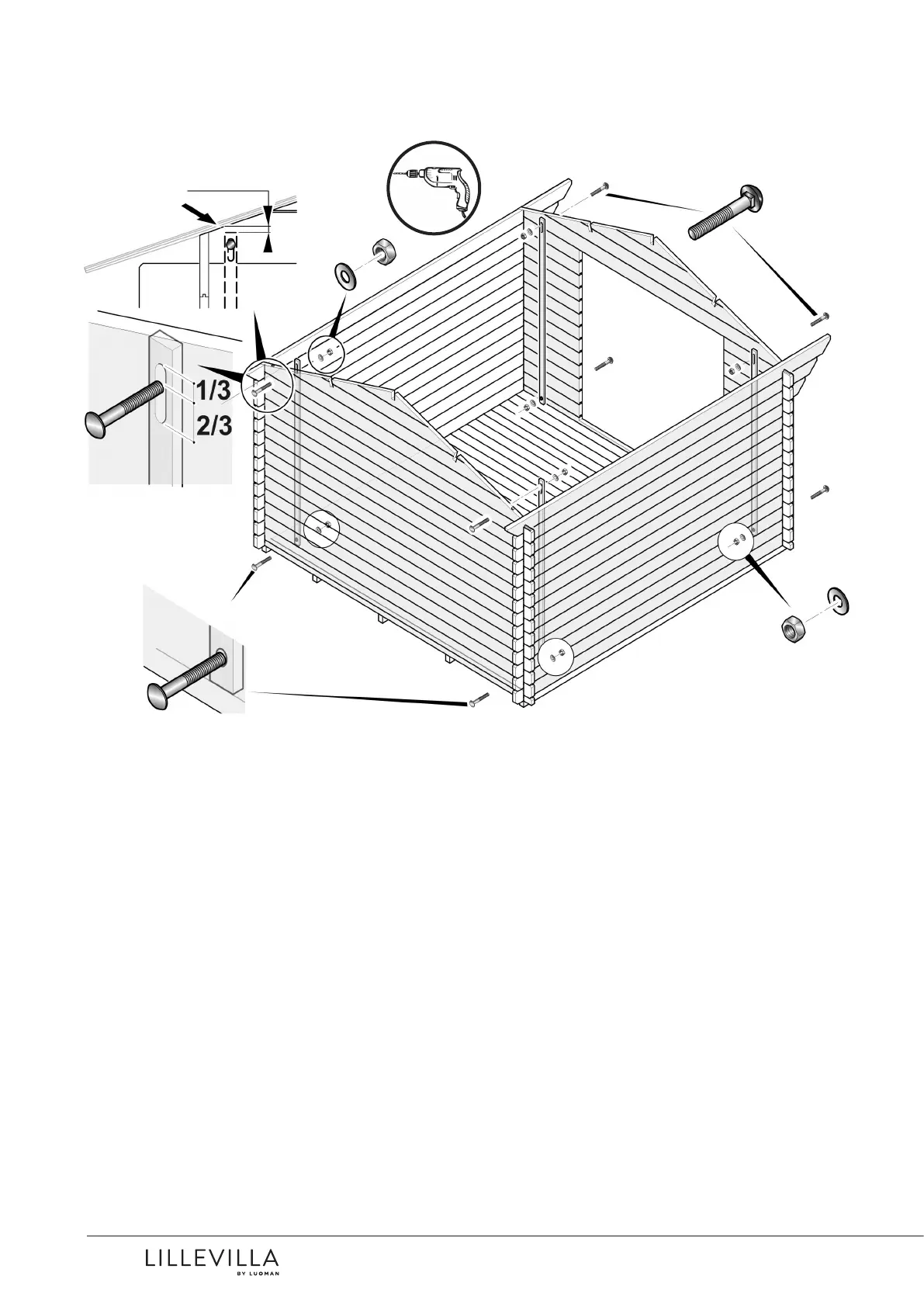 1/3
2/3

LILLEVILLA
BY LUOMAN