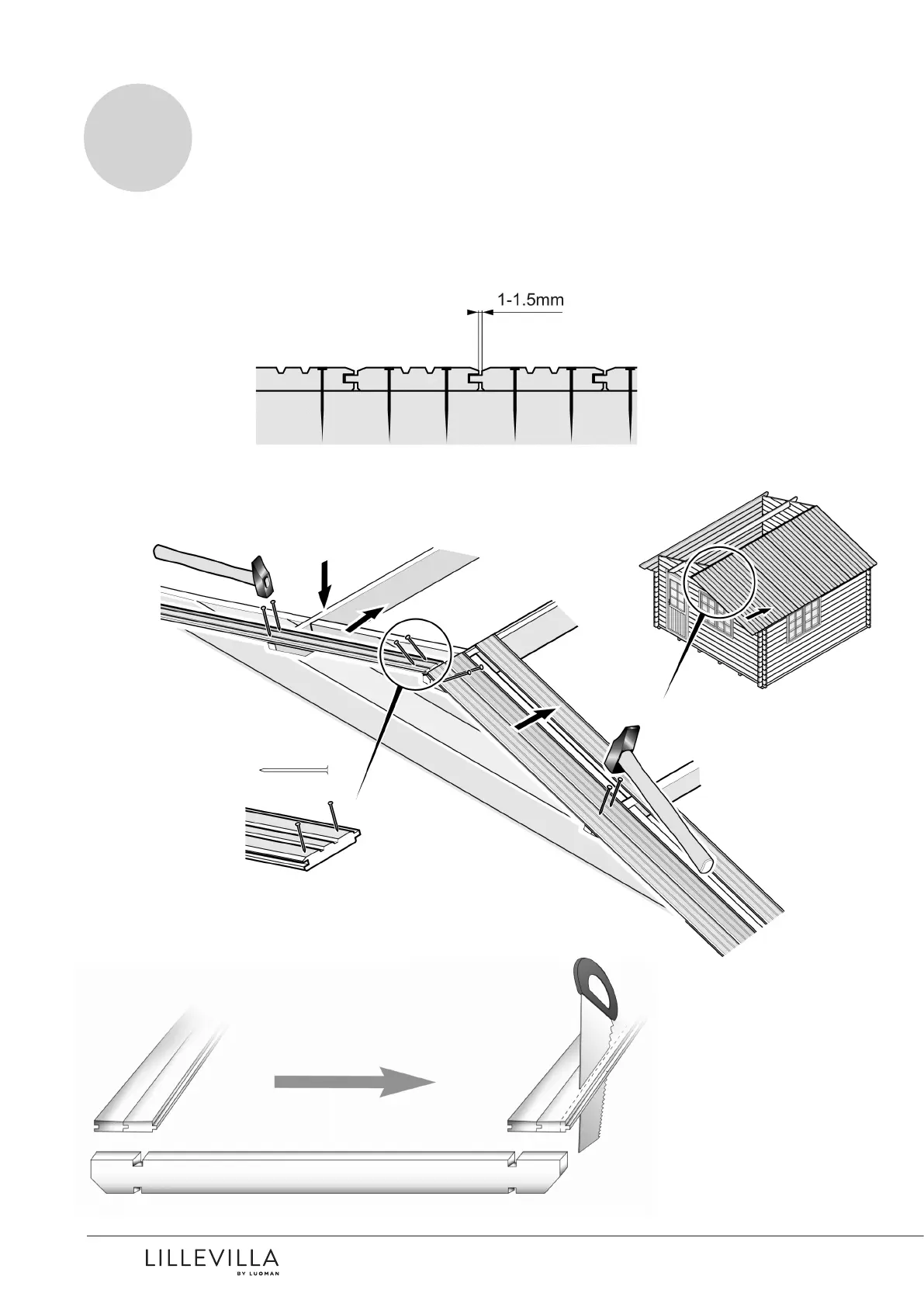 1-1.5mm

LILLEVILLA
BY LUOMAN