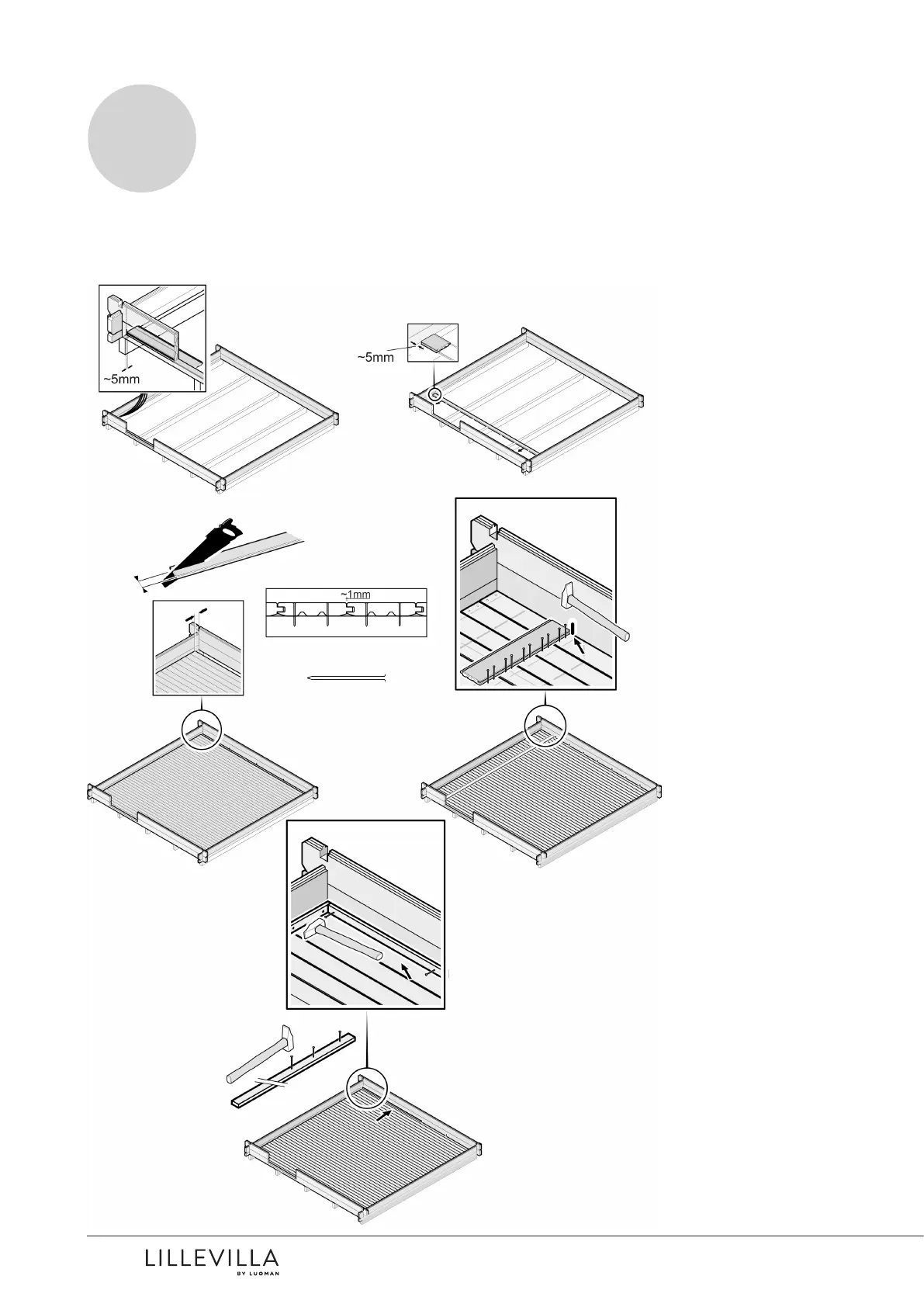 ~5mm

~5mm

~1mm

LILLEVILLA
BY LUOMAN